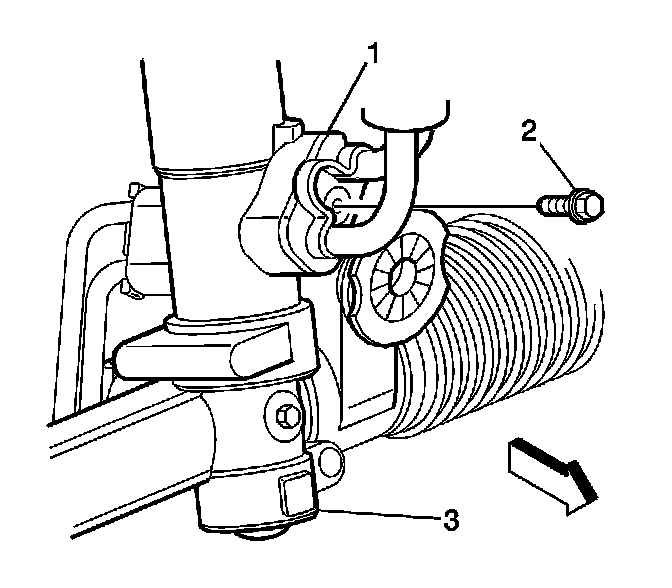 1
2
3