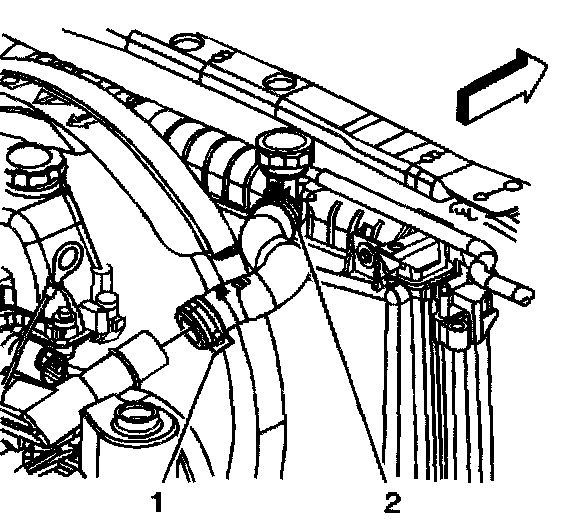 1
2