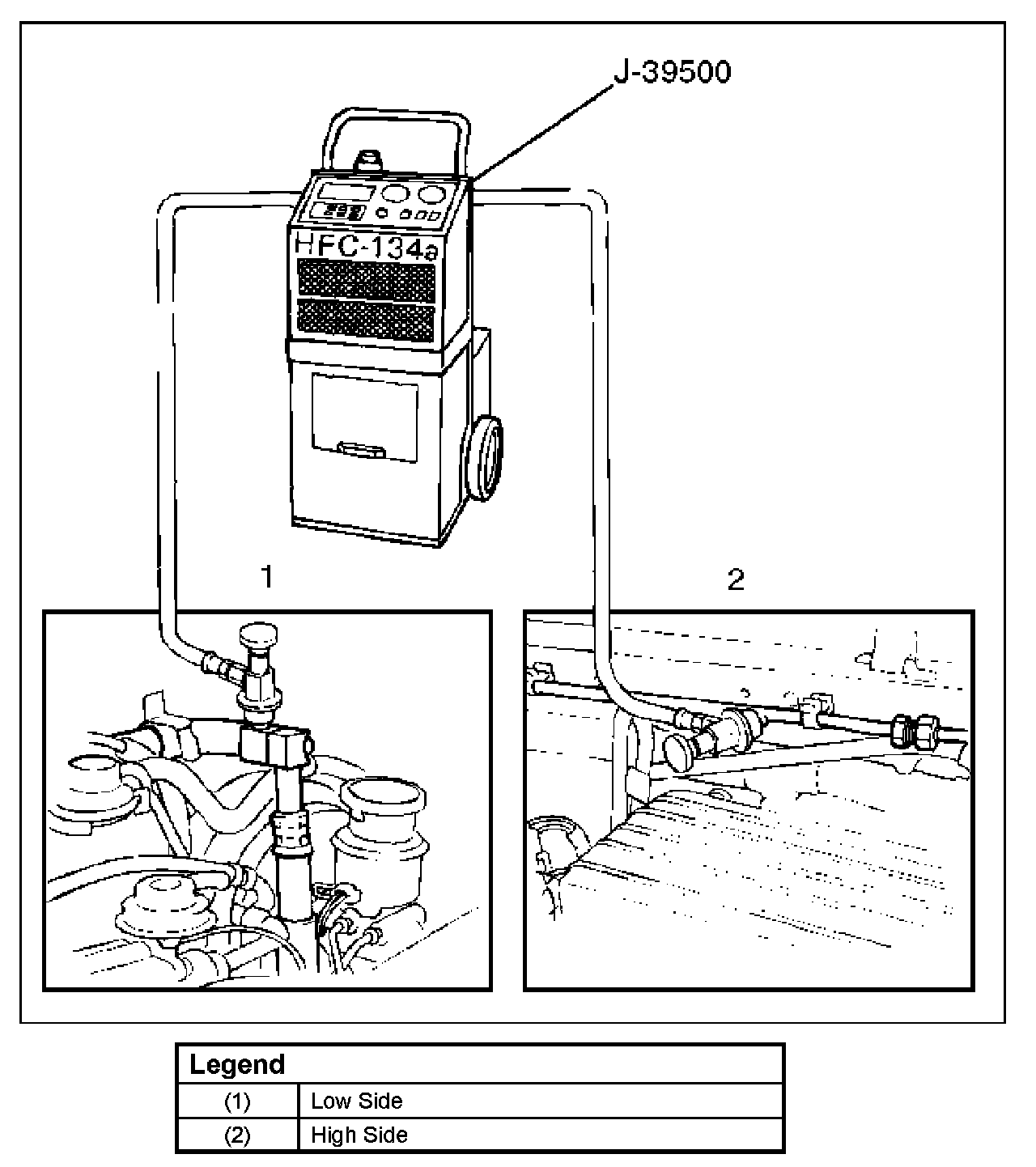 J-39500

HFC-134a

1

2

| Legend | |
|---|---|
| (1) | Low Side |
| (2) | High Side |