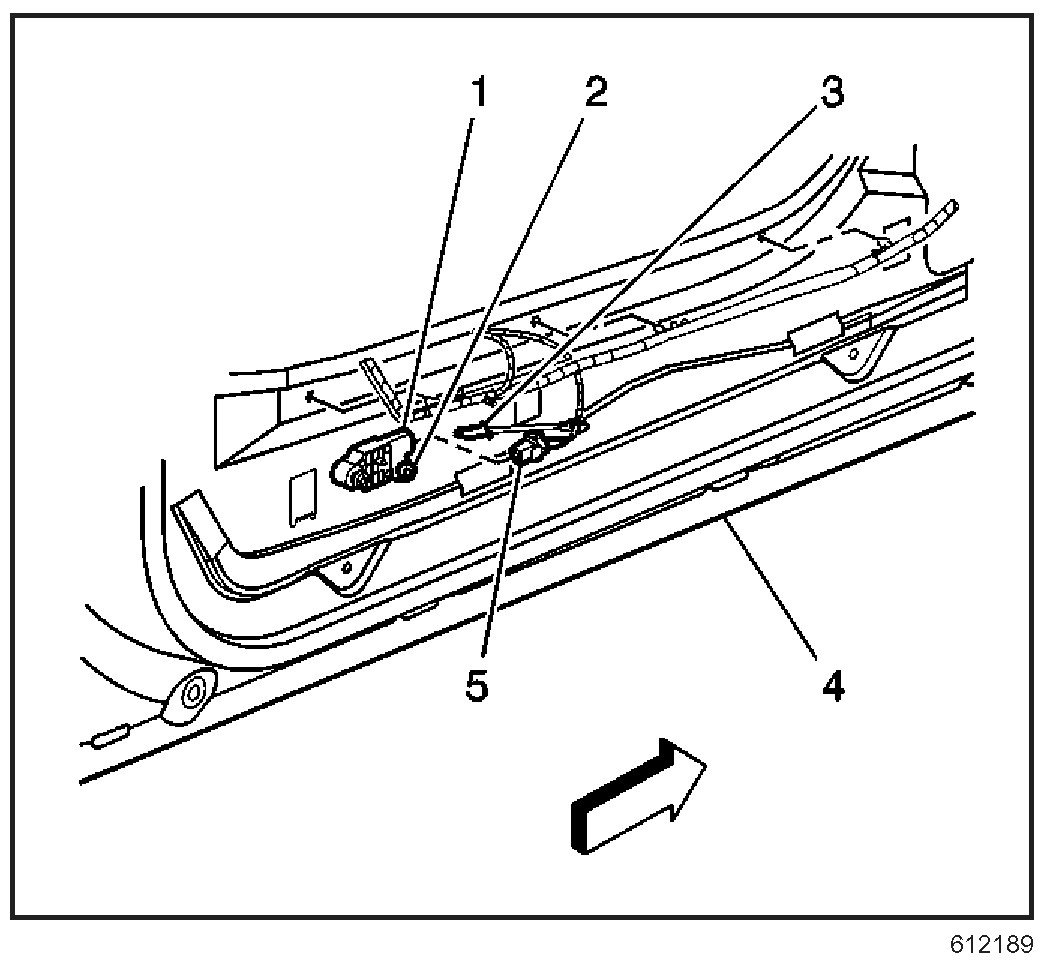 1
2
3
5
4
612189