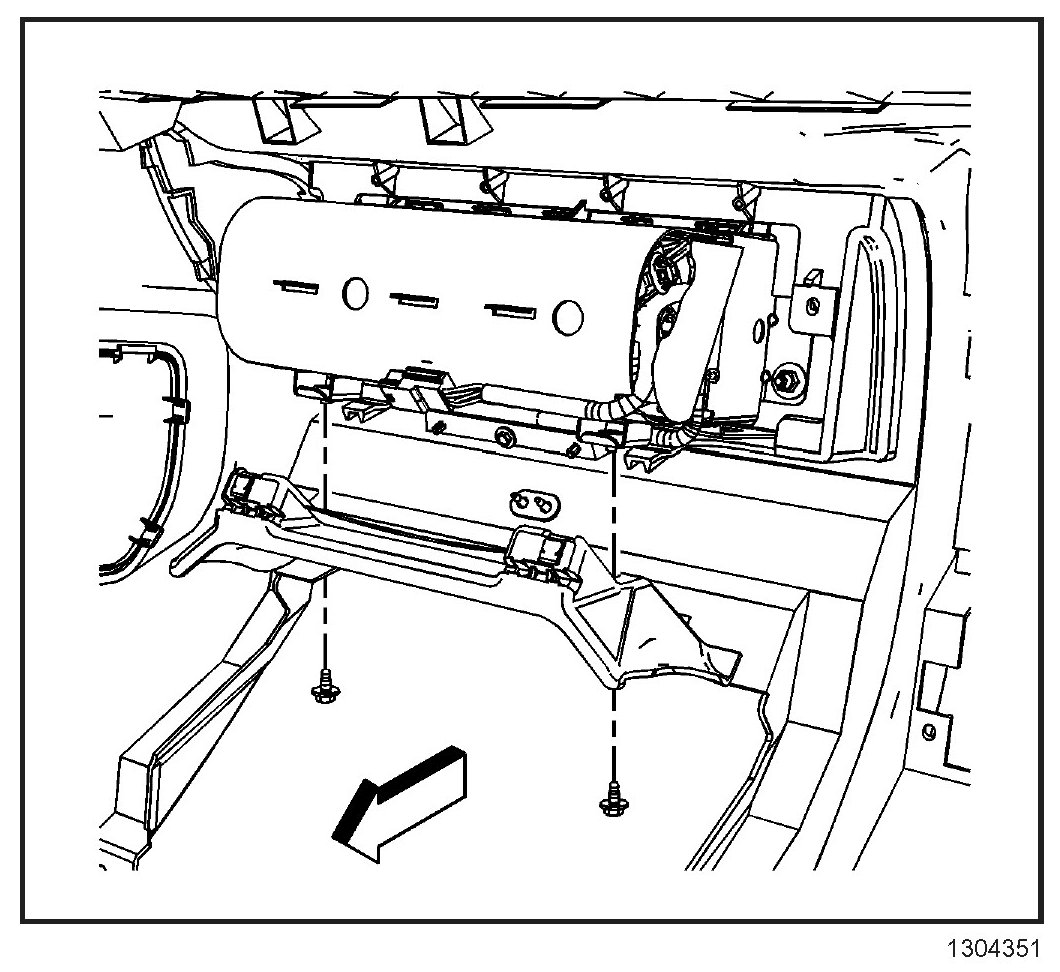 1304351