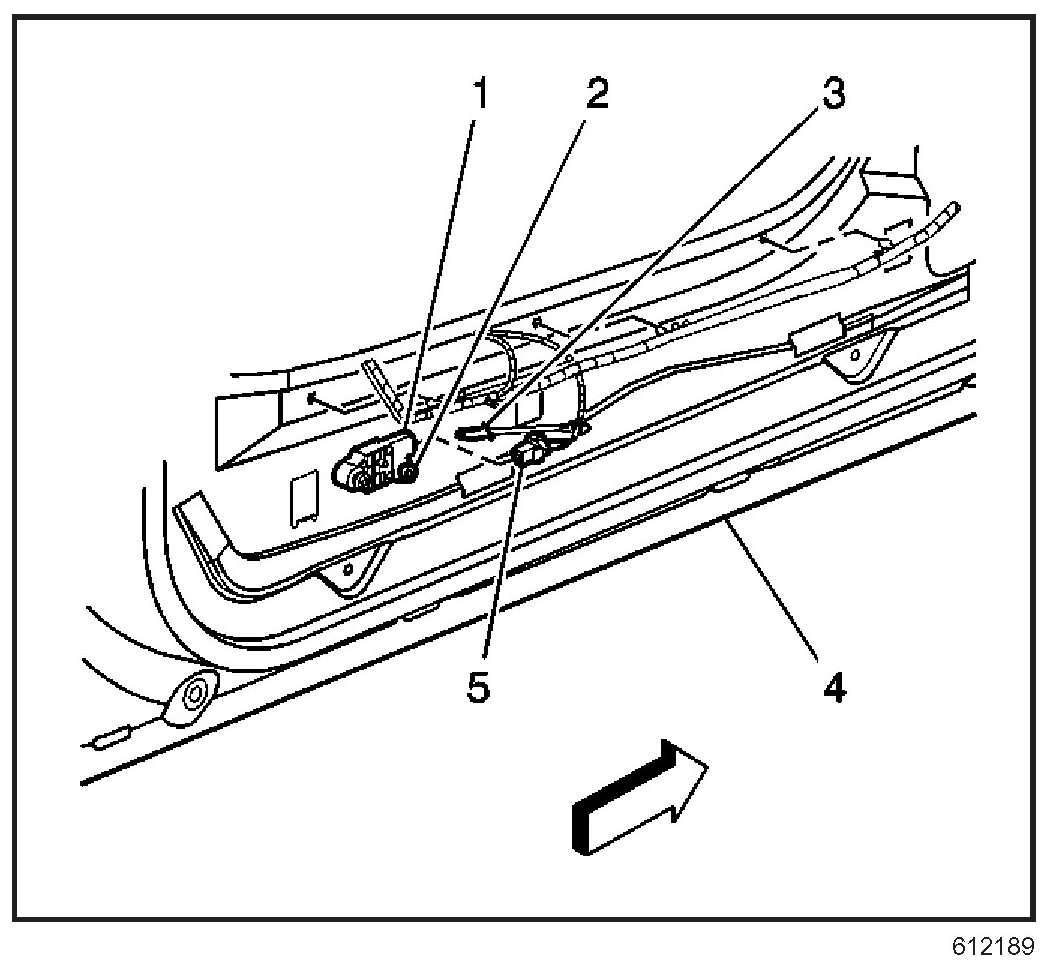 1
2
3
5
4
612189