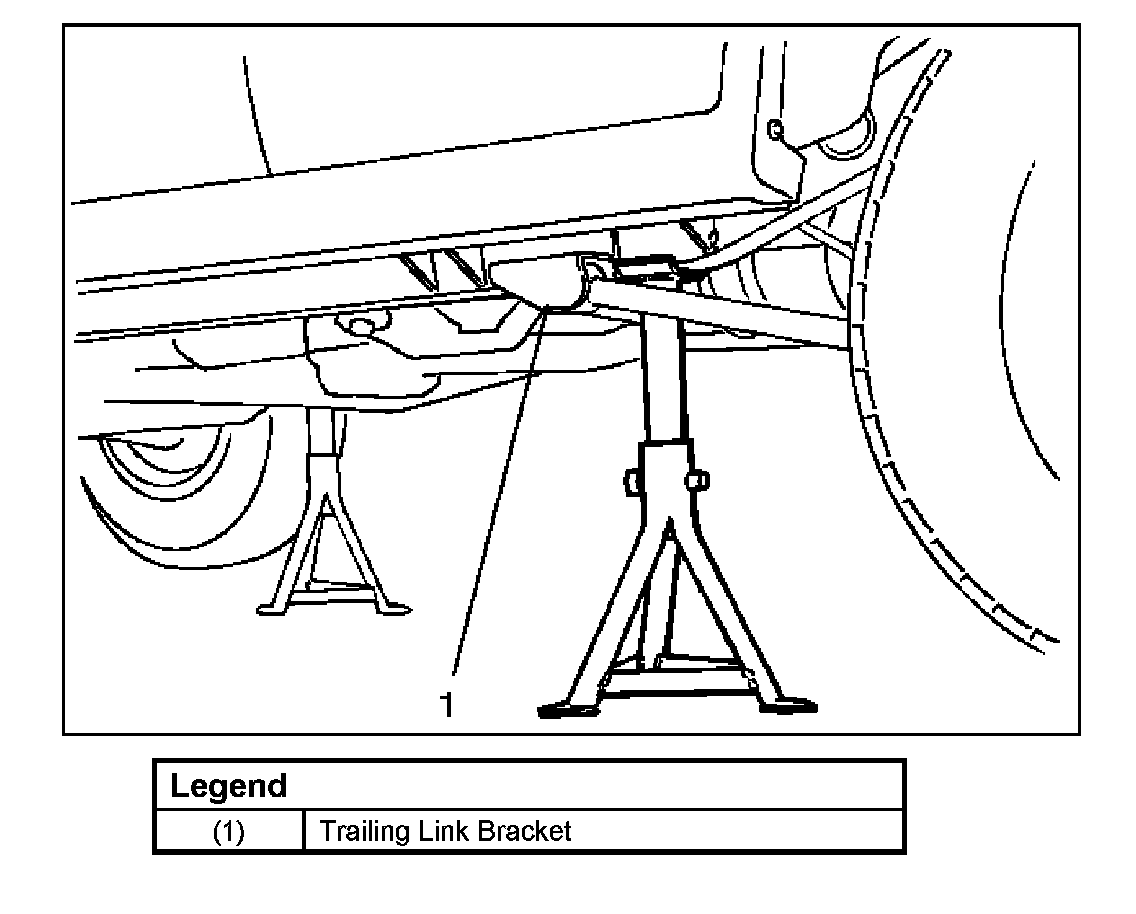 1

| Legend | |
|---|---|
| (1) | Trailing Link Bracket |