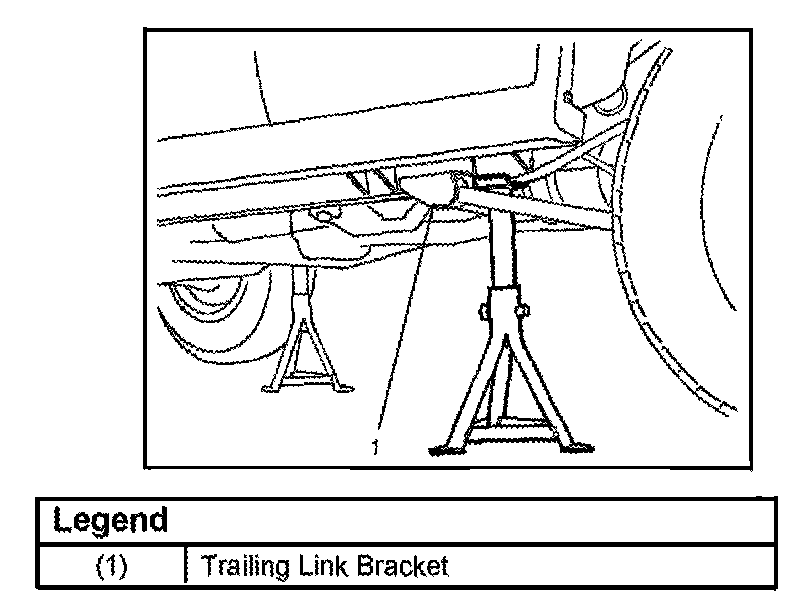 1

| Legend | |
|---|---|
| (1) | Trailing Link Bracket |