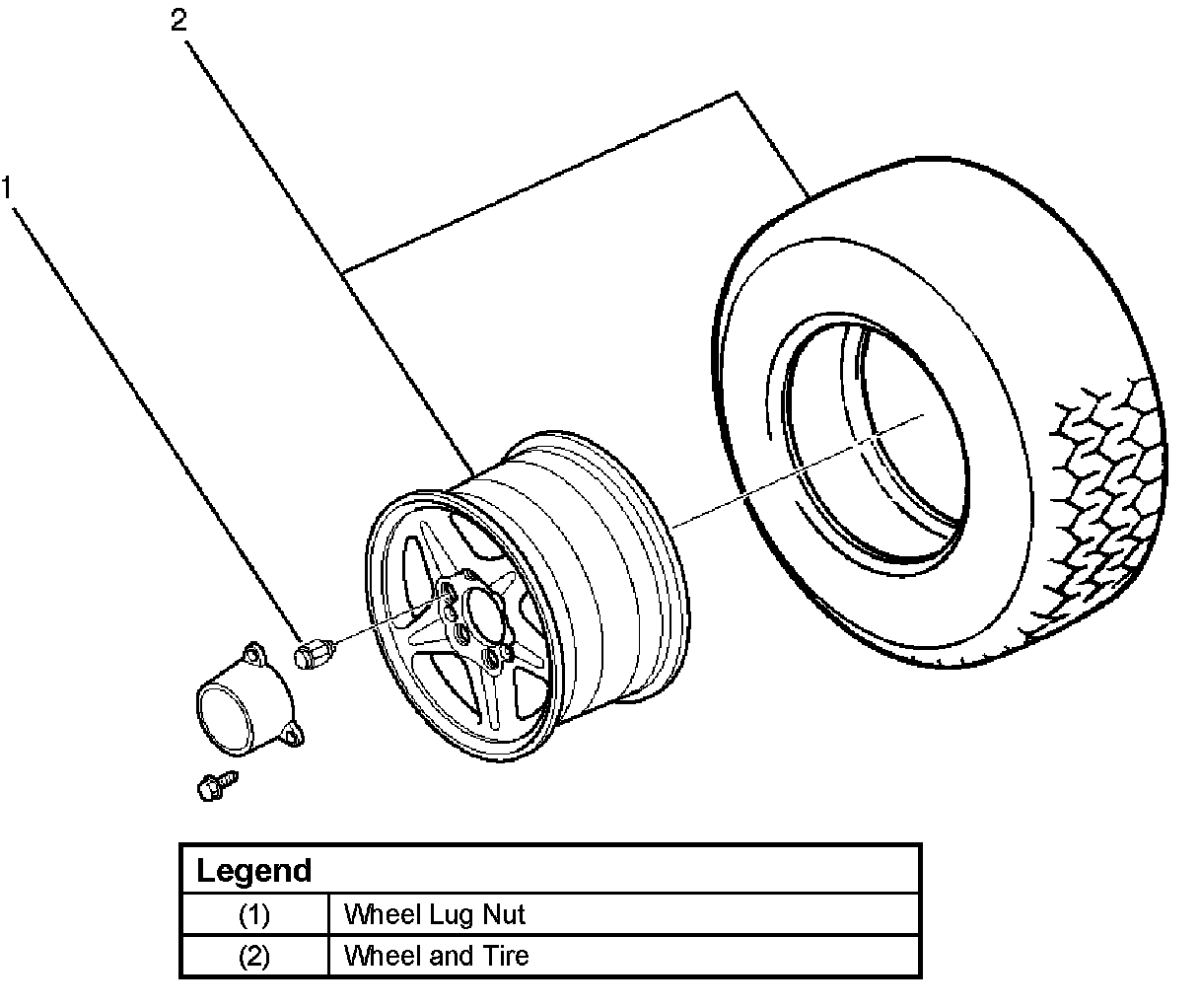 2

1

| Legend | |
|---|---|
| (1) | Wheel Lug Nut |
| (2) | Wheel and Tire |