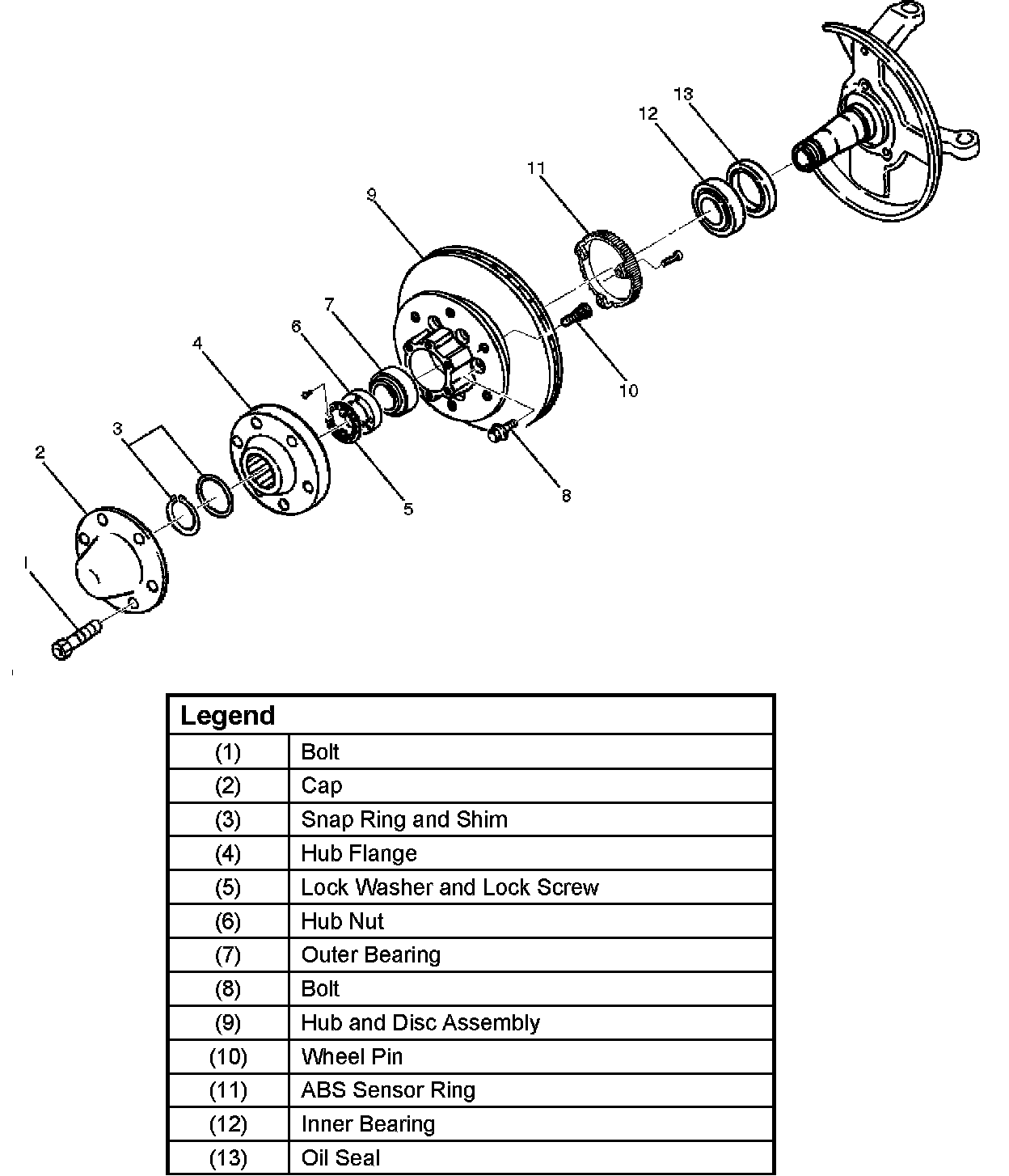 13
12
11
9
7
6
4
3
2
1
10
8
5

| Legend | |
|---|---|
| (1) | Bolt |
| (2) | Cap |
| (3) | Snap Ring and Shim |
| (4) | Hub Flange |
| (5) | Lock Washer and Lock Screw |
| (6) | Hub Nut |
| (7) | Outer Bearing |
| (8) | Bolt |
| (9) | Hub and Disc Assembly |
| (10) | Wheel Pin |
| (11) | ABS Sensor Ring |
| (12) | Inner Bearing |
| (13) | Oil Seal |