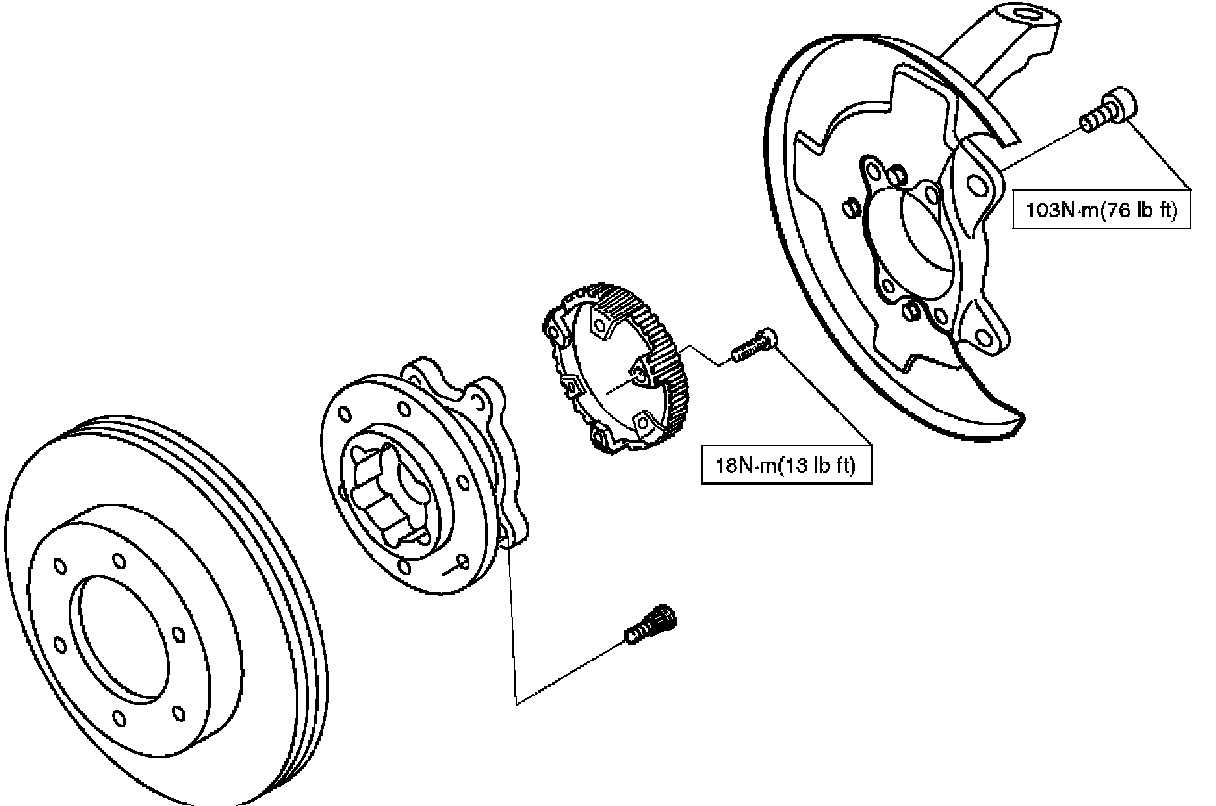 103N·m(76 lb ft)

18N·m(13 lb ft)