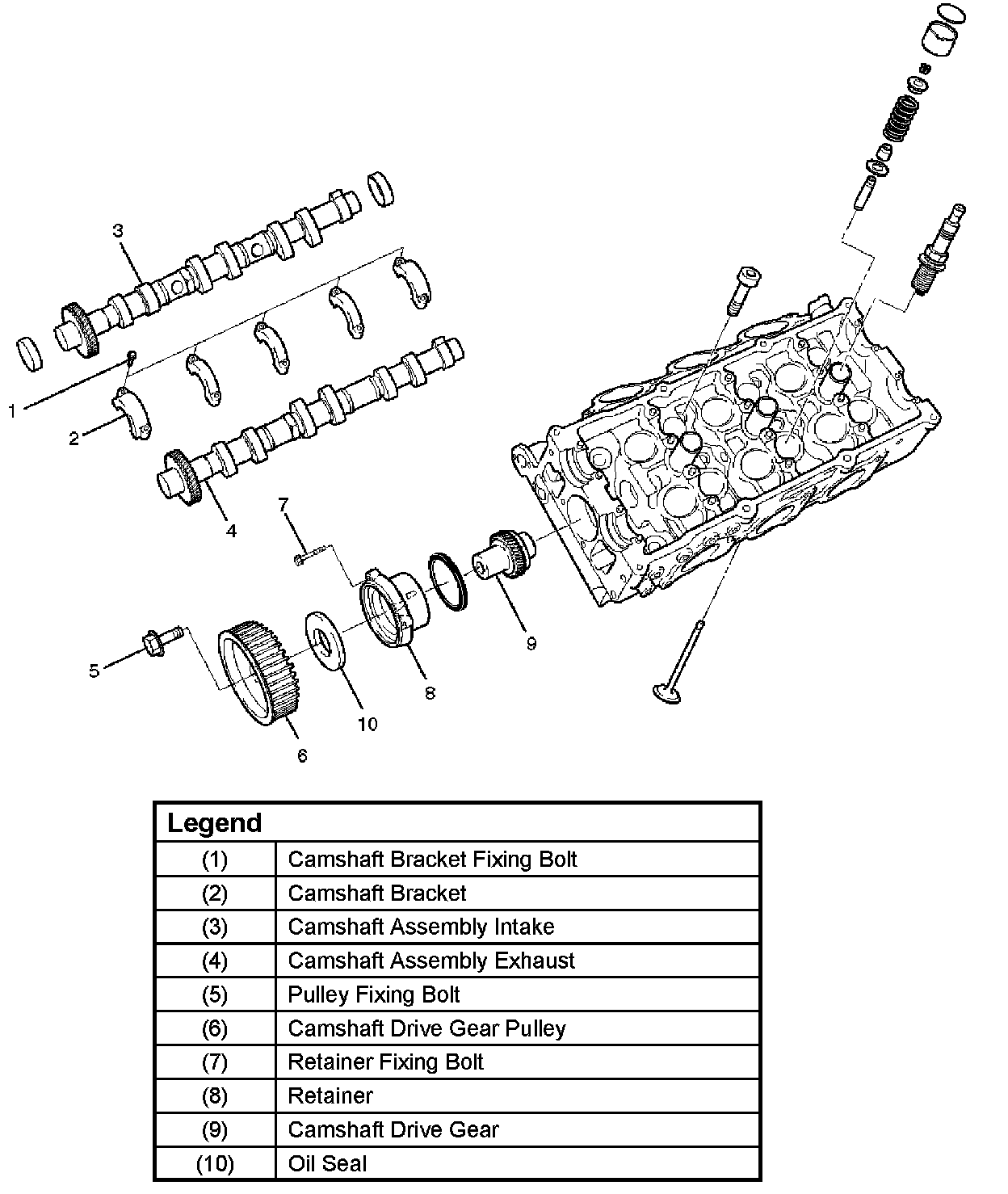 3
1
2
4
7
9
5
8
10
6

| Legend | |
|---|---|
| (1) | Camshaft Bracket Fixing Bolt |
| (2) | Camshaft Bracket |
| (3) | Camshaft Assembly Intake |
| (4) | Camshaft Assembly Exhaust |
| (5) | Pulley Fixing Bolt |
| (6) | Camshaft Drive Gear Pulley |
| (7) | Retainer Fixing Bolt |
| (8) | Retainer |
| (9) | Camshaft Drive Gear |
| (10) | Oil Seal |