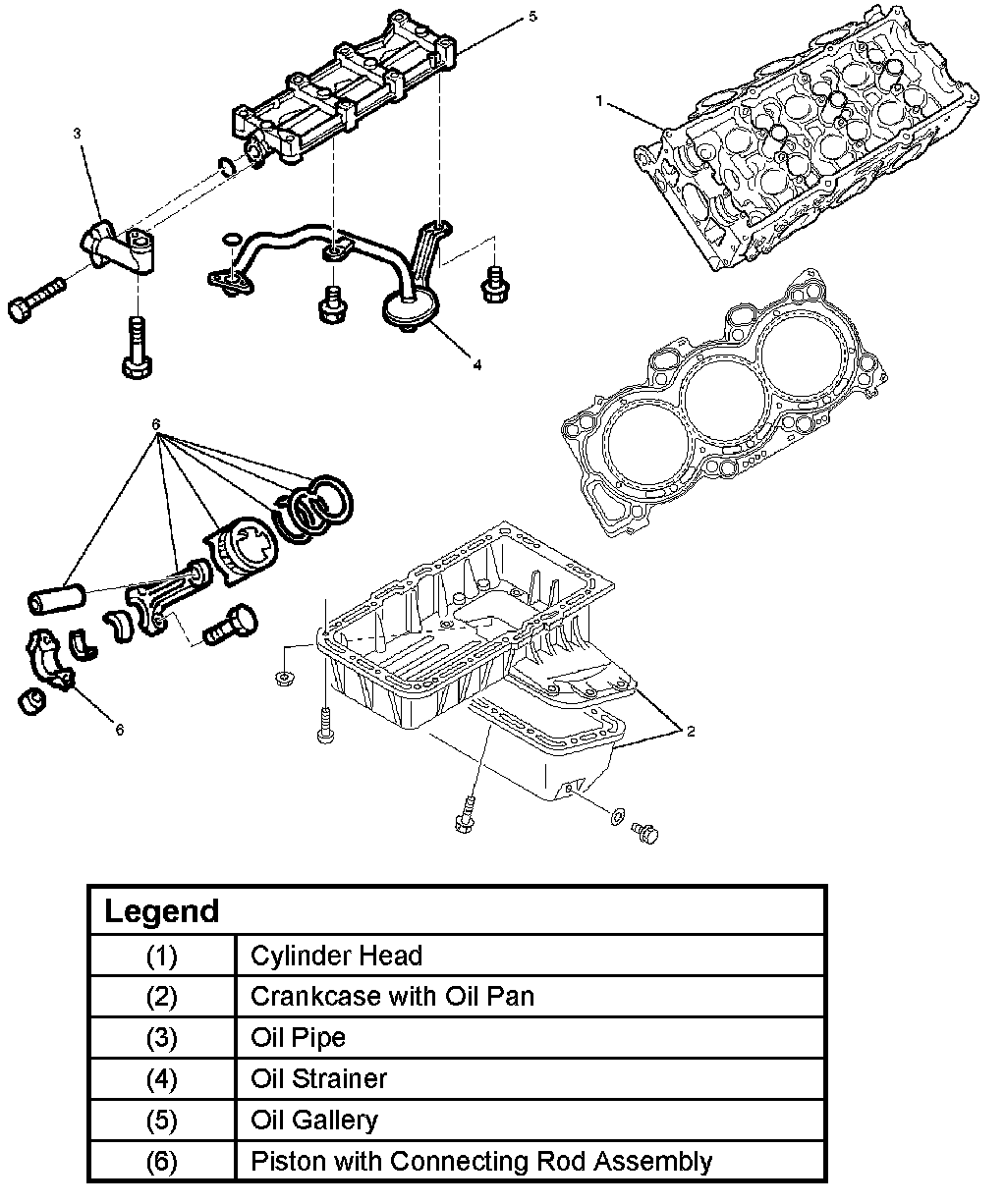 5

1

3

4

6

6

2

| Legend | |
|---|---|
| (1) | Cylinder Head |
| (2) | Crankcase with Oil Pan |
| (3) | Oil Pipe |
| (4) | Oil Strainer |
| (5) | Oil Gallery |
| (6) | Piston with Connecting Rod Assembly |