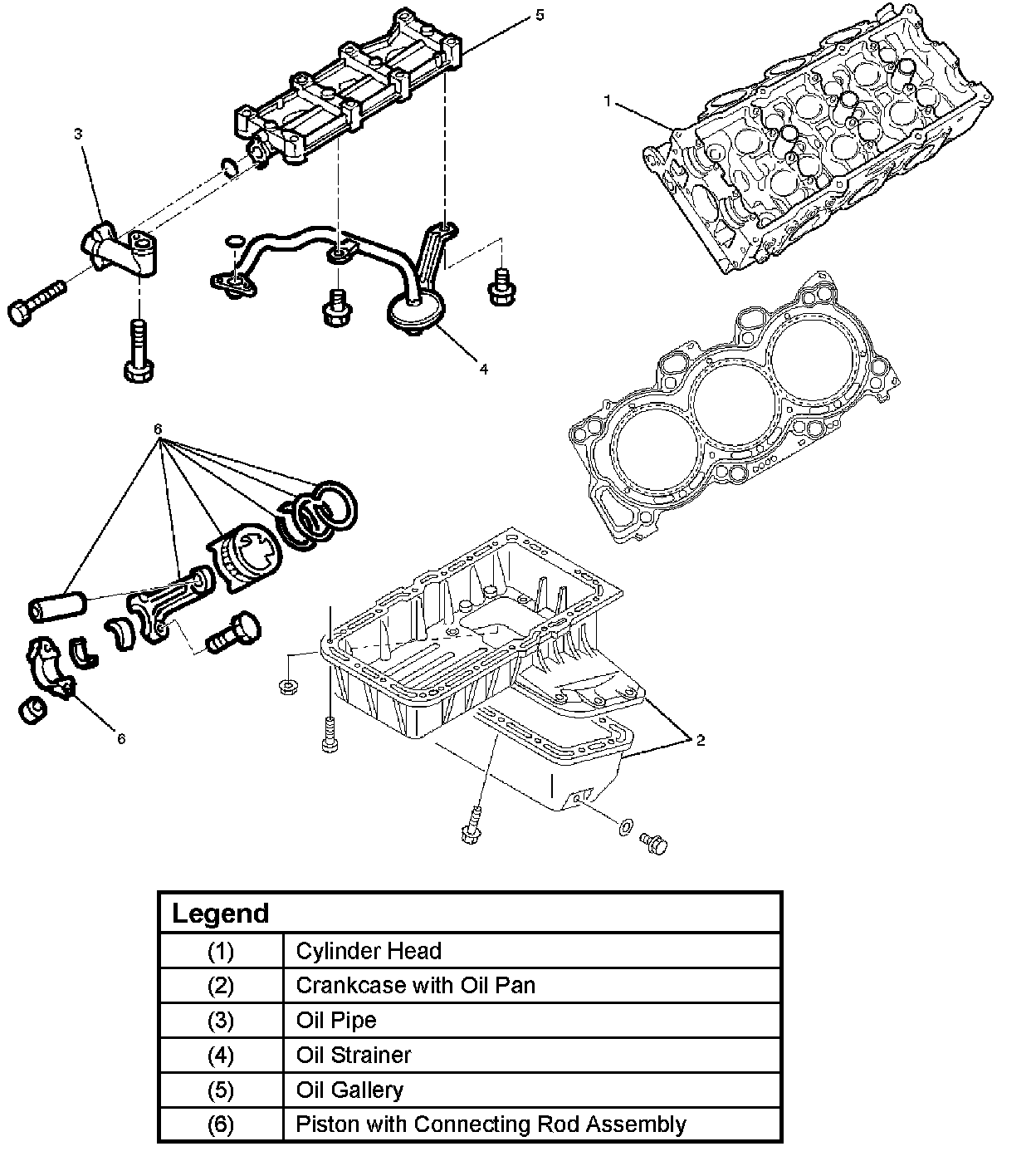 5
1
3
4
6
6
2

| Legend | |
|---|---|
| (1) | Cylinder Head |
| (2) | Crankcase with Oil Pan |
| (3) | Oil Pipe |
| (4) | Oil Strainer |
| (5) | Oil Gallery |
| (6) | Piston with Connecting Rod Assembly |