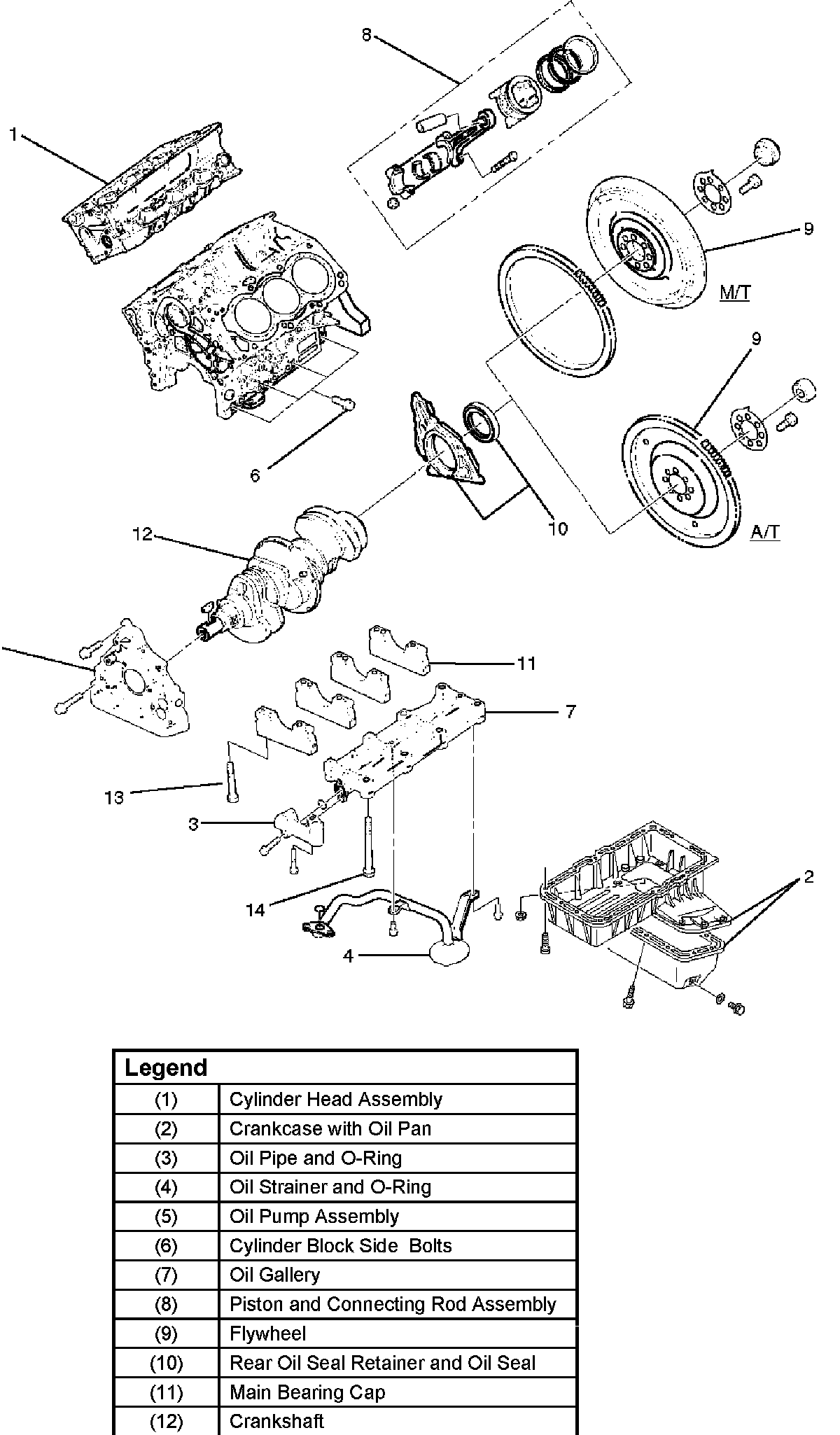 8

1

9

M/T

9

6

10

A/T

12

11

7

13

3

2

14

4

| Legend | |
|---|---|
| (1) | Cylinder Head Assembly |
| (2) | Crankcase with Oil Pan |
| (3) | Oil Pipe and O-Ring |
| (4) | Oil Strainer and O-Ring |
| (5) | Oil Pump Assembly |
| (6) | Cylinder Block Side  Bolts |
| (7) | Oil Gallery |
| (8) | Piston and Connecting Rod Assembly |
| (9) | Flywheel |
| (10) | Rear Oil Seal Retainer and Oil Seal |
| (11) | Main Bearing Cap |
| (12) | Crankshaft |