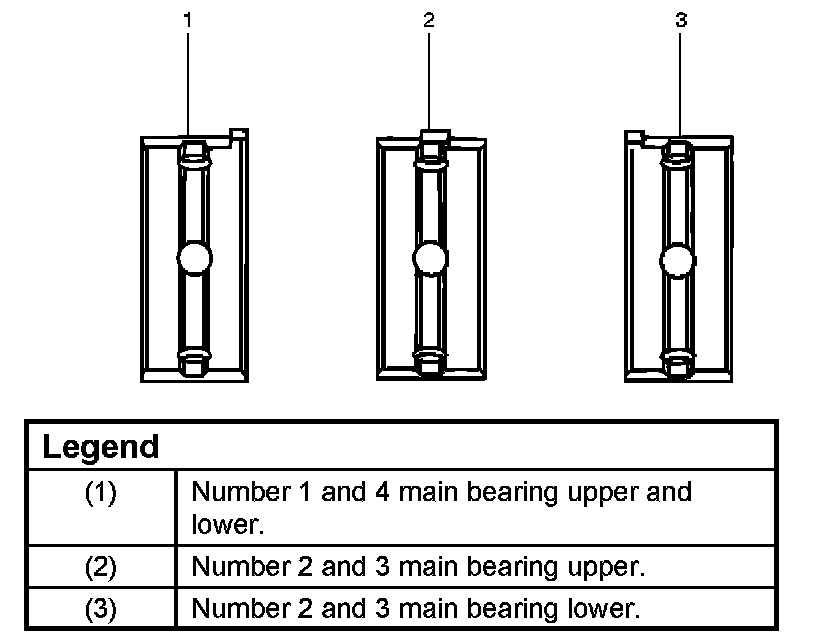 1
2
3

| Legend | |
|---|---|
| (1) | Number 1 and 4 main bearing upper and lower. |
| (2) | Number 2 and 3 main bearing upper. |
| (3) | Number 2 and 3 main bearing lower. |