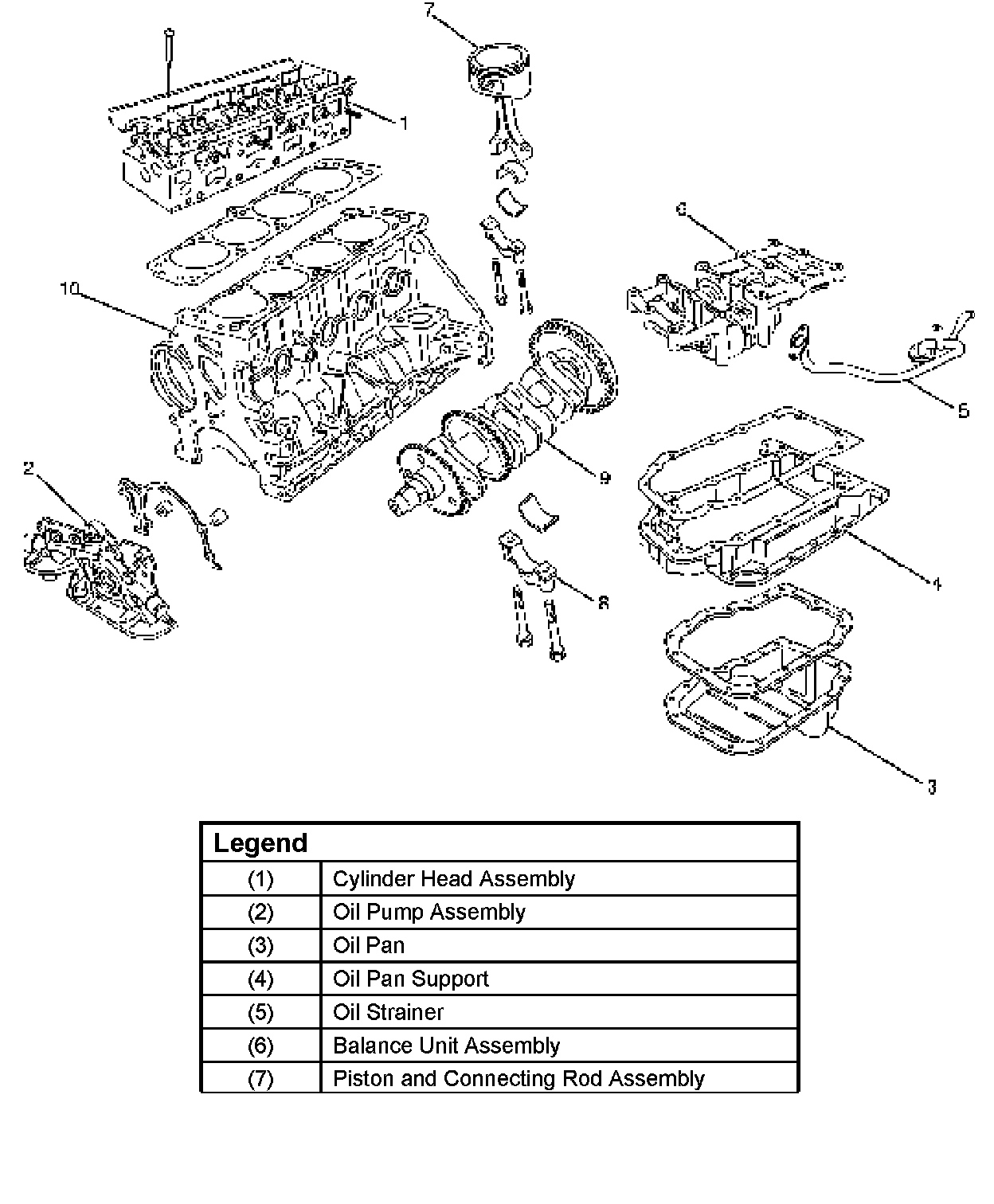 7

1

6

10

5

9

2

4

8

3

| Legend | |
|---|---|
| (1) | Cylinder Head Assembly |
| (2) | Oil Pump Assembly |
| (3) | Oil Pan |
| (4) | Oil Pan Support |
| (5) | Oil Strainer |
| (6) | Balance Unit Assembly |
| (7) | Piston and Connecting Rod Assembly |