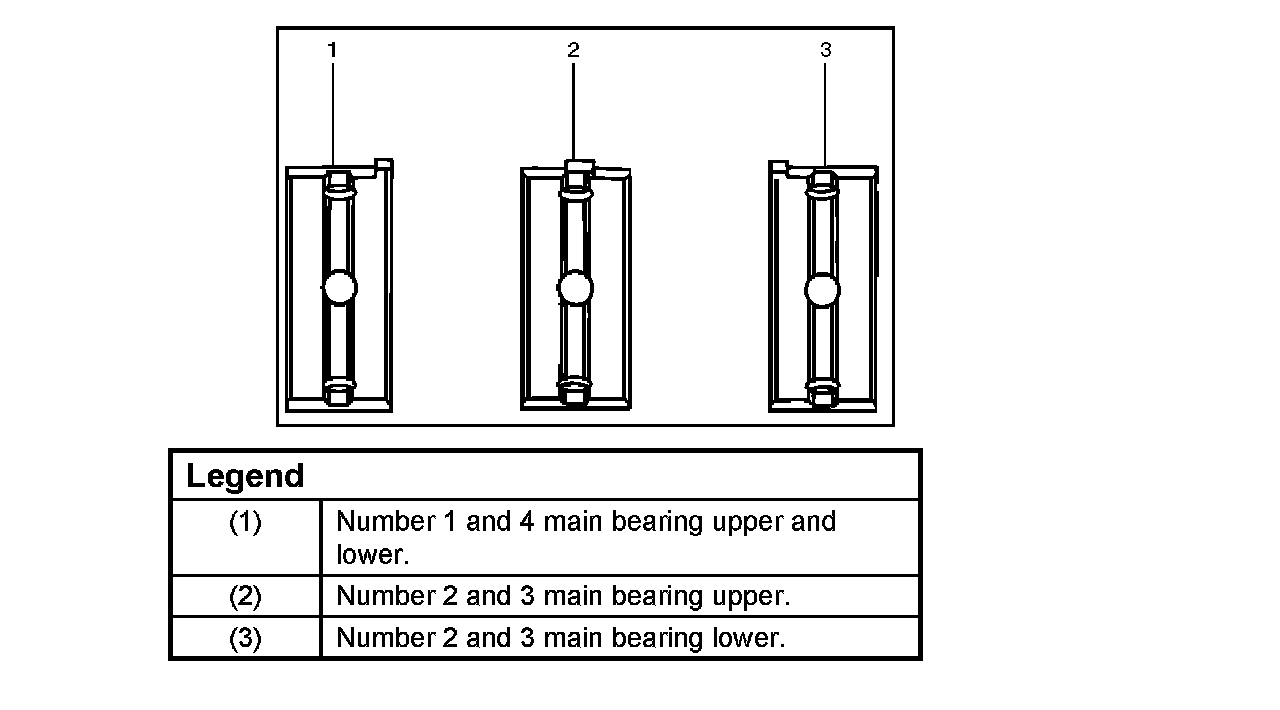 1 2 3

| Legend | |
|---|---|
| (1) | Number 1 and 4 main bearing upper and lower. |
| (2) | Number 2 and 3 main bearing upper. |
| (3) | Number 2 and 3 main bearing lower. |