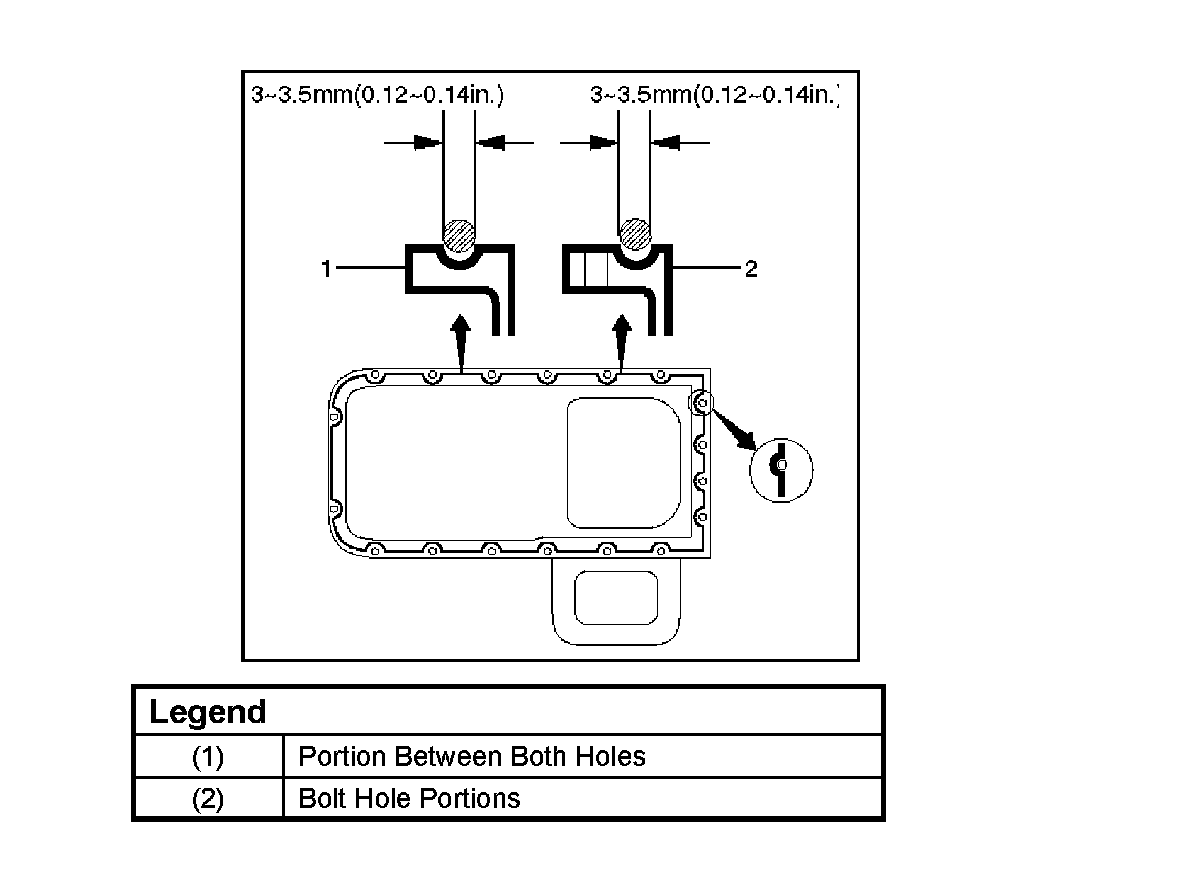 3~3.5mm(0.12~0.14in.)

3~3.5mm(0.12~0.14in.)

1

2

| Legend | |
|---|---|
| (1) | Portion Between Both Holes |
| (2) | Bolt Hole Portions |