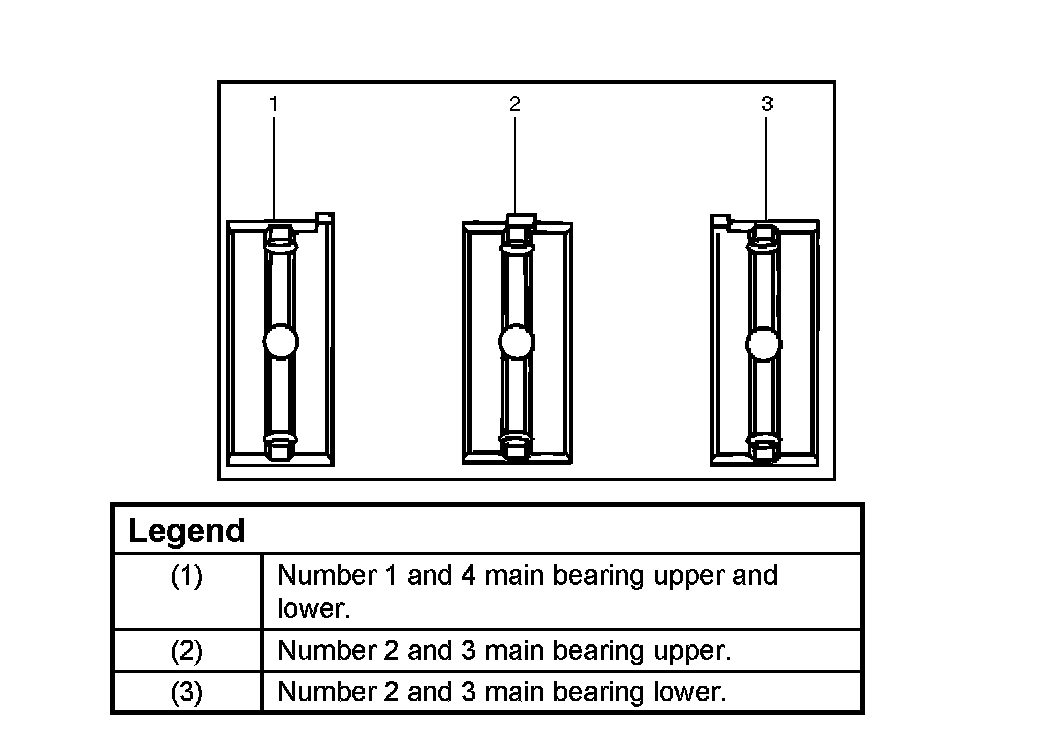 1 2 3

| Legend | |
|---|---|
| (1) | Number 1 and 4 main bearing upper and lower. |
| (2) | Number 2 and 3 main bearing upper. |
| (3) | Number 2 and 3 main bearing lower. |