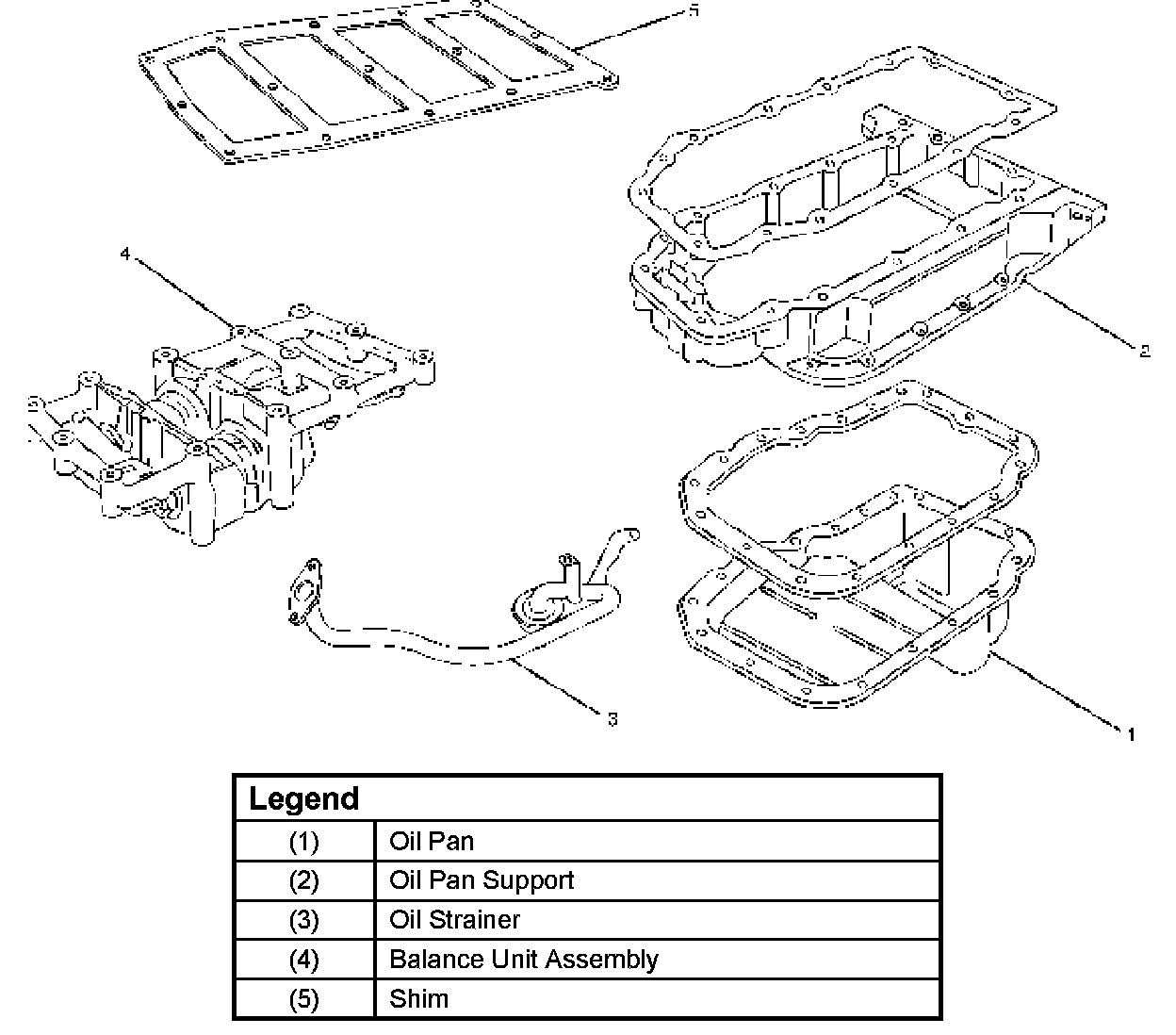 5

4

2

3

1

| Legend | |
|---|---|
| (1) | Oil Pan |
| (2) | Oil Pan Support |
| (3) | Oil Strainer |
| (4) | Balance Unit Assembly |
| (5) | Shim |