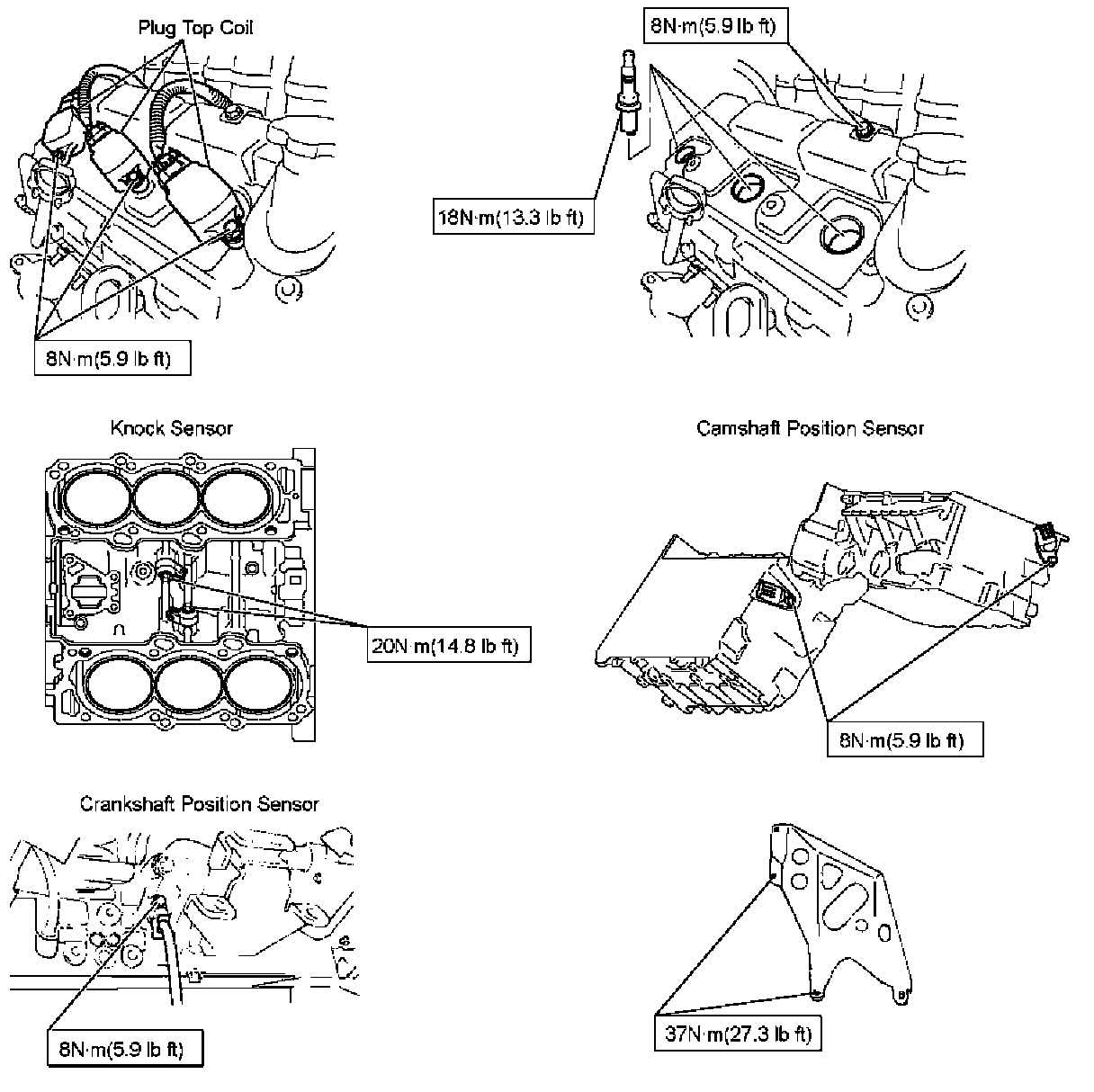 Plug Top Coil

8N·m(5.9 lb ft)

8N·m(5.9 lb ft)

18N·m(13.3 lb ft)

Knock Sensor

20N·m(14.8 lb ft)

Camshaft Position Sensor

8N·m(5.9 lb ft)

Crankshaft Position Sensor

8N·m(5.9 lb ft)

37N·m(27.3 lb ft)