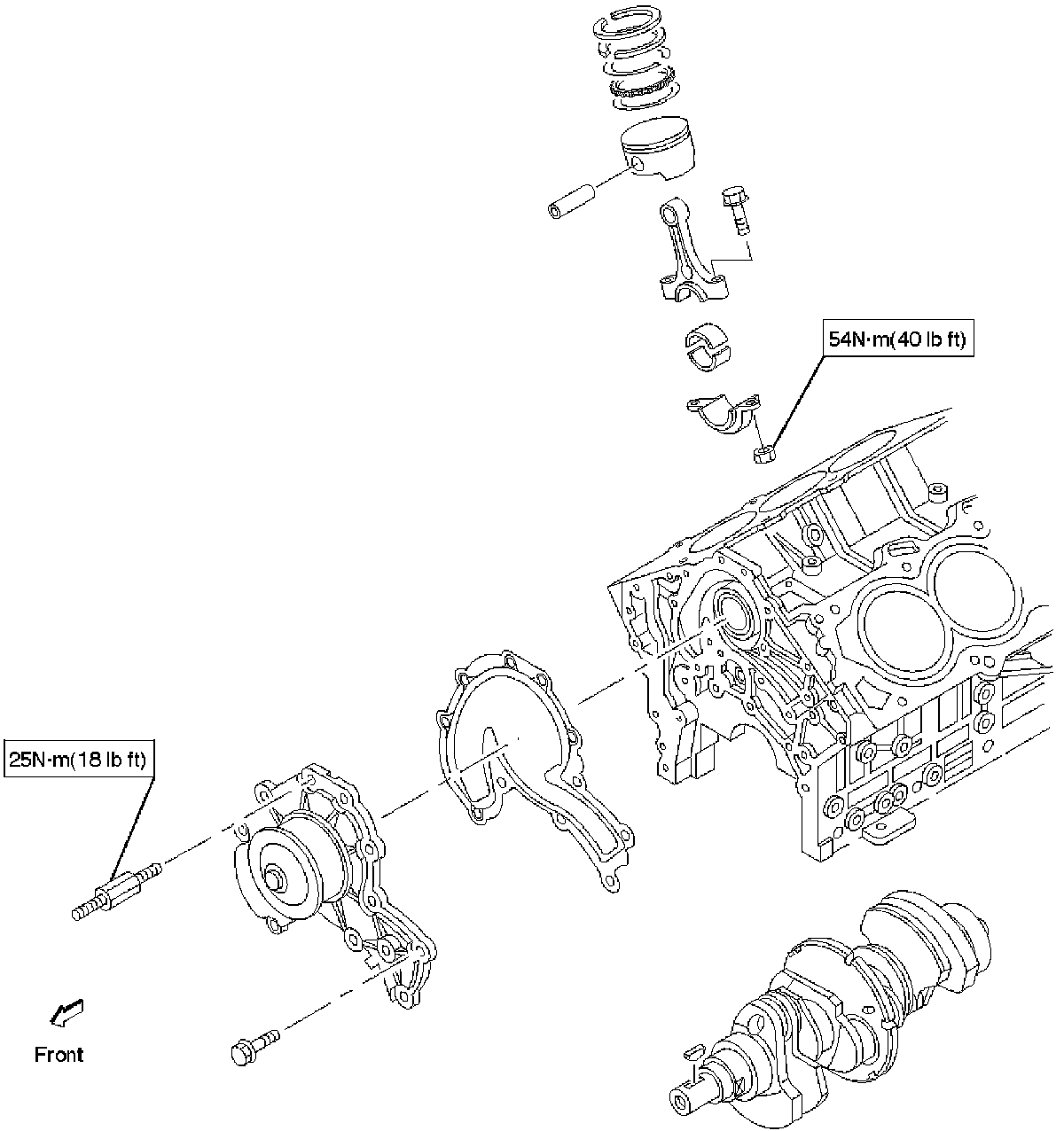 54N·m(40 lb ft)

25N·m(18 lb ft)

Front