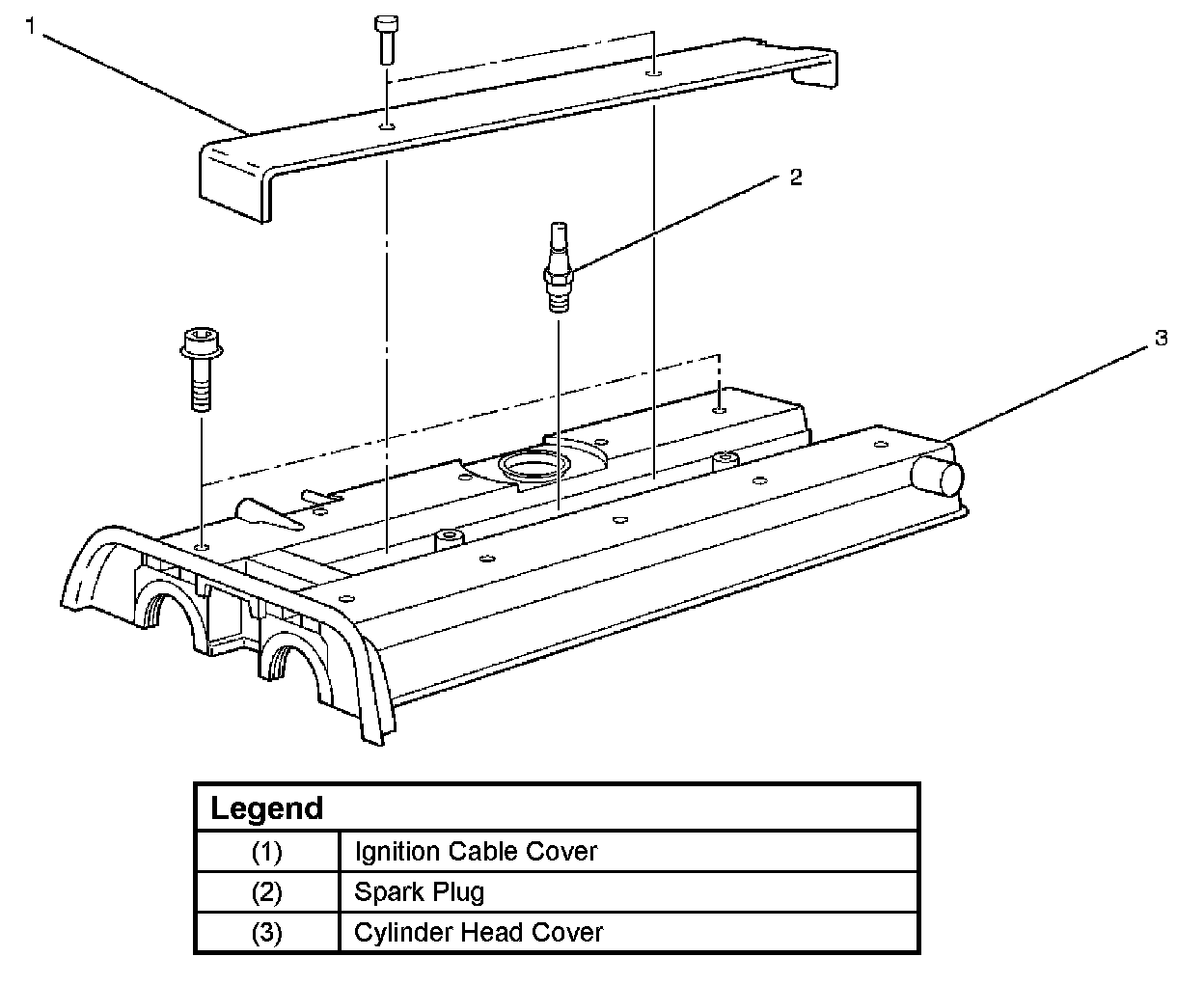 1

2

3

| Legend | |
|---|---|
| (1) | Ignition Cable Cover |
| (2) | Spark Plug |
| (3) | Cylinder Head Cover |