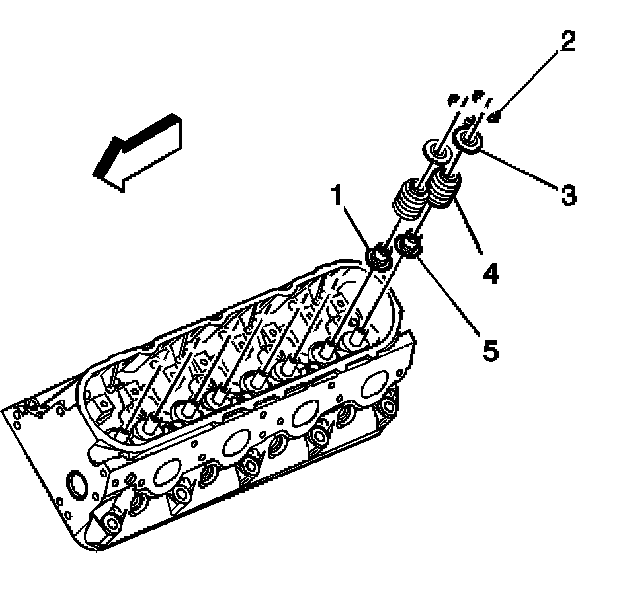 2
3
1
4
5