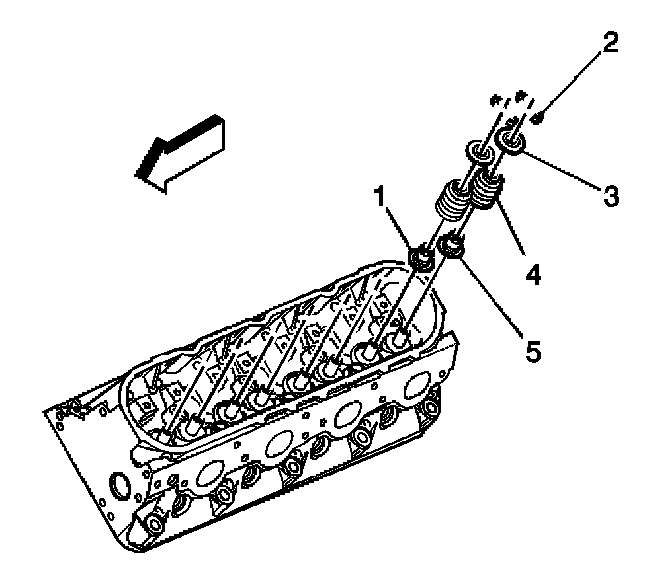 2
3
1
4
5