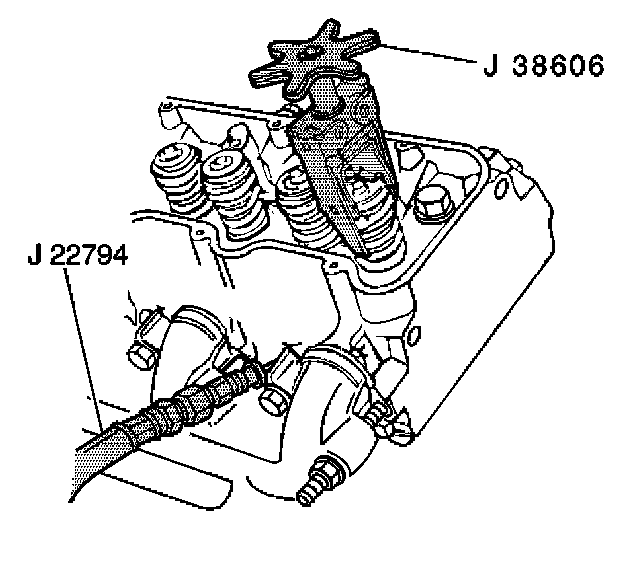 J 38606

J 22794