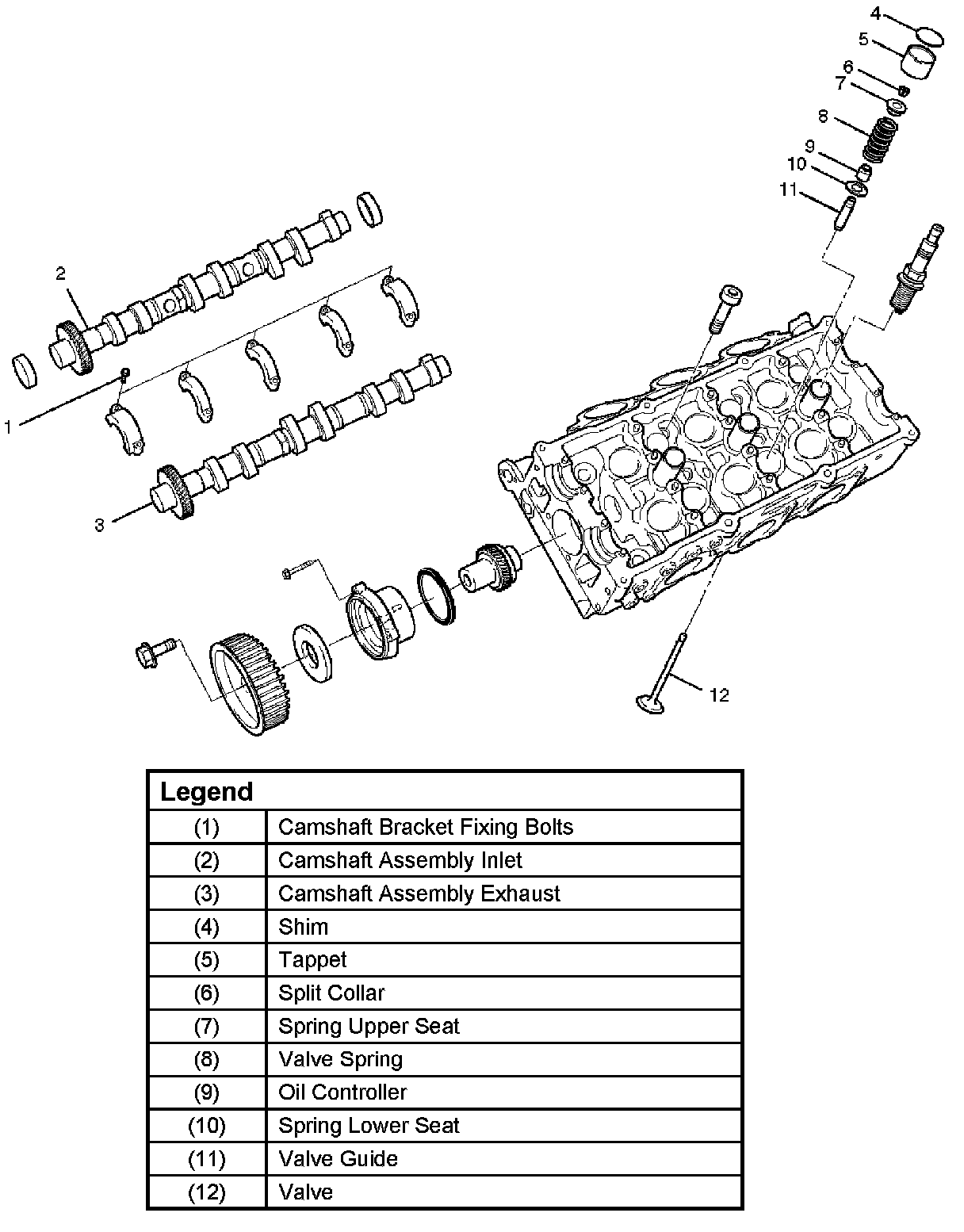 4
5
6
7
8
9
10
11
2
1
3
12

| Legend | |
|---|---|
| (1) | Camshaft Bracket Fixing Bolts |
| (2) | Camshaft Assembly Inlet |
| (3) | Camshaft Assembly Exhaust |
| (4) | Shim |
| (5) | Tappet |
| (6) | Split Collar |
| (7) | Spring Upper Seat |
| (8) | Valve Spring |
| (9) | Oil Controller |
| (10) | Spring Lower Seat |
| (11) | Valve Guide |
| (12) | Valve |