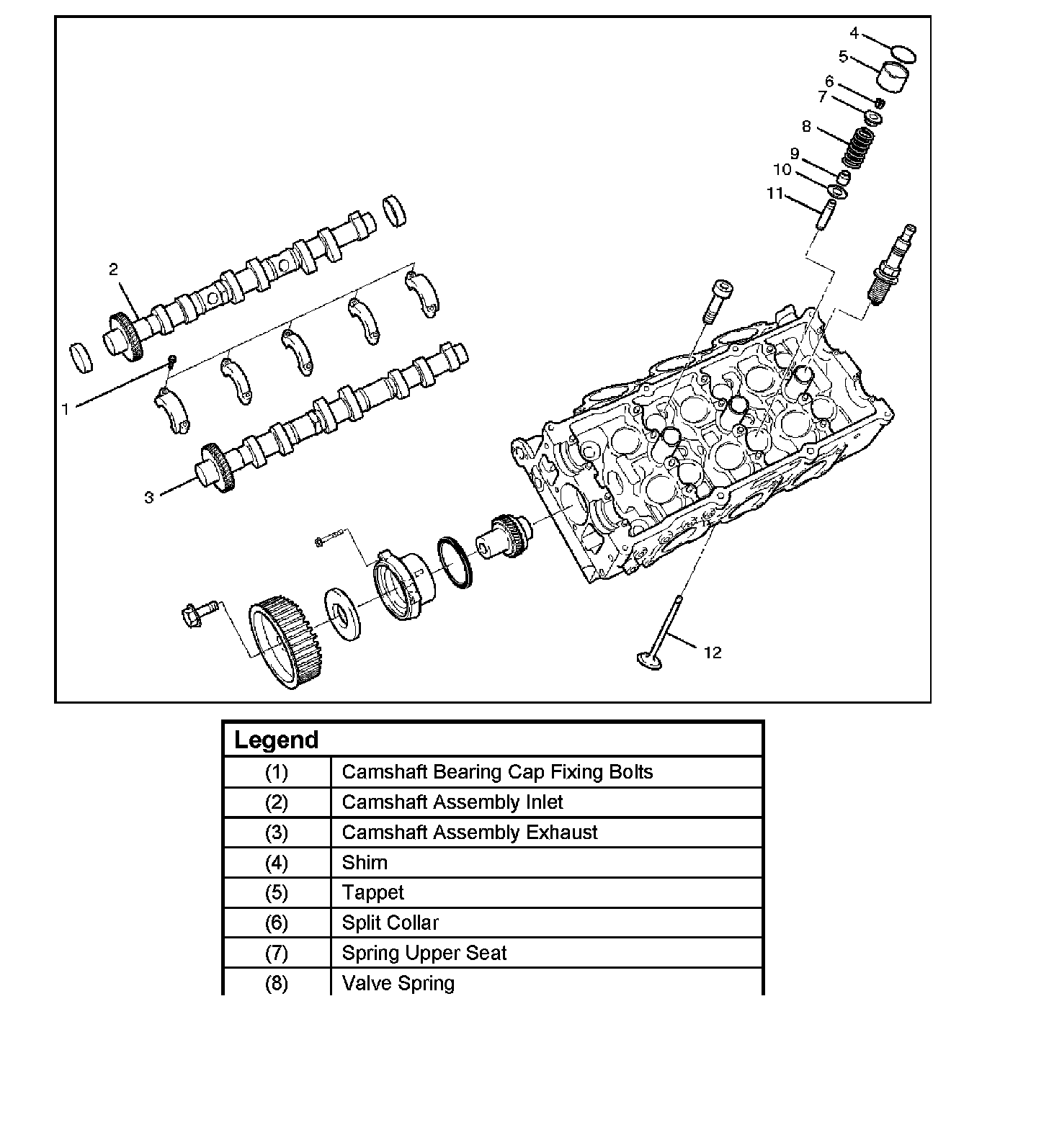 4
5
6
7
8
9
10
11
2
1
3
12

| Legend | |
|---|---|
| (1) | Camshaft Bearing Cap Fixing Bolts |
| (2) | Camshaft Assembly Inlet |
| (3) | Camshaft Assembly Exhaust |
| (4) | Shim |
| (5) | Tappet |
| (6) | Split Collar |
| (7) | Spring Upper Seat |
| (8) | Valve Spring |