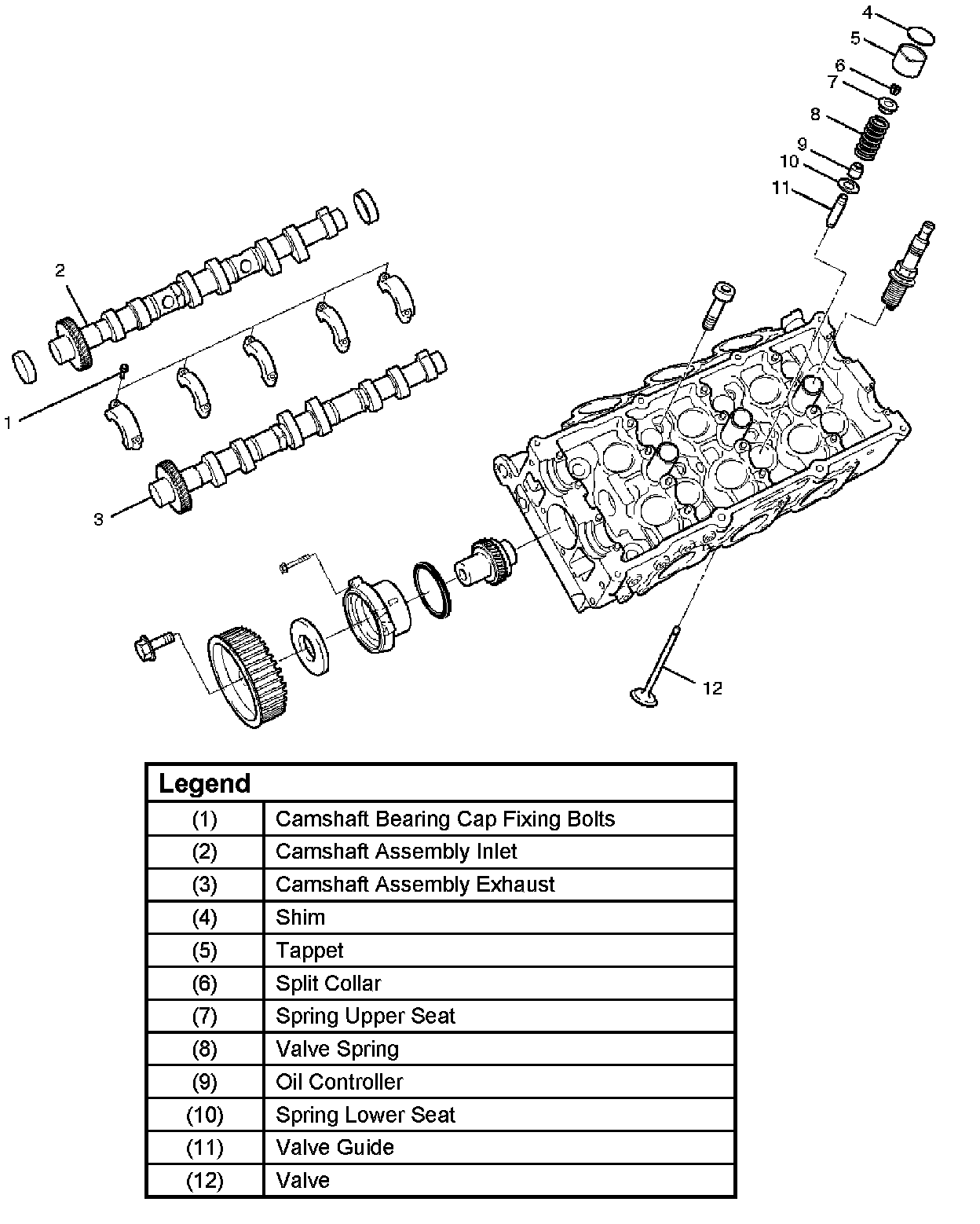 4
5
6
7
8
9
10
11
2
1
3
12

| Legend | |
|---|---|
| (1) | Camshaft Bearing Cap Fixing Bolts |
| (2) | Camshaft Assembly Inlet |
| (3) | Camshaft Assembly Exhaust |
| (4) | Shim |
| (5) | Tappet |
| (6) | Split Collar |
| (7) | Spring Upper Seat |
| (8) | Valve Spring |
| (9) | Oil Controller |
| (10) | Spring Lower Seat |
| (11) | Valve Guide |
| (12) | Valve |