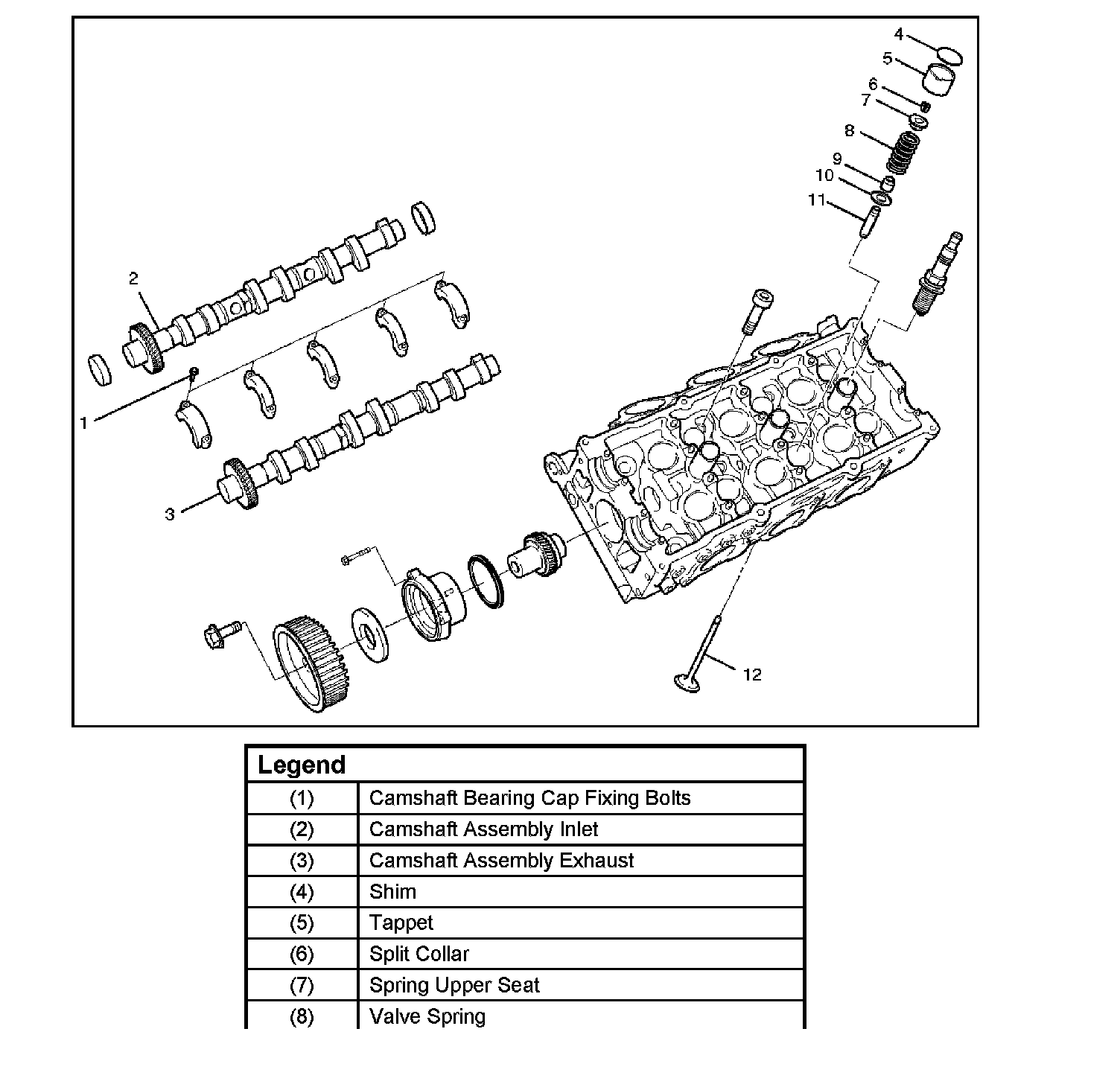 4
5
6
7
8
9
10
11
2
1
3
12

| Legend | |
|---|---|
| (1) | Camshaft Bearing Cap Fixing Bolts |
| (2) | Camshaft Assembly Inlet |
| (3) | Camshaft Assembly Exhaust |
| (4) | Shim |
| (5) | Tappet |
| (6) | Split Collar |
| (7) | Spring Upper Seat |
| (8) | Valve Spring |