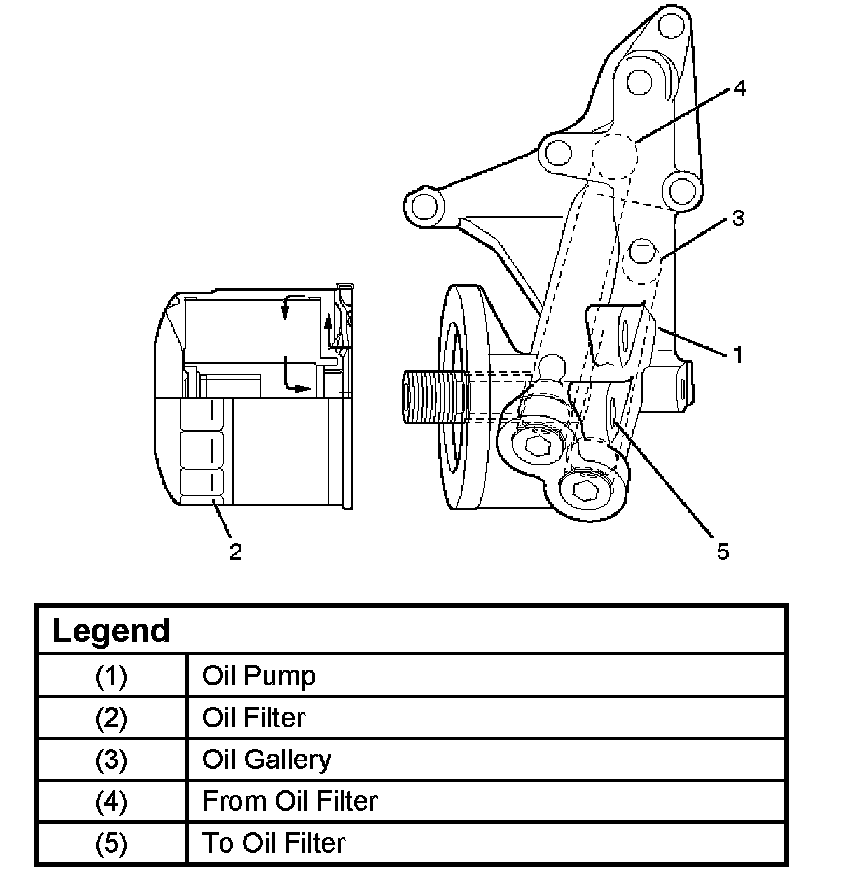 4
3
1
2
5

| Legend | |
|---|---|
| (1) | Oil Pump |
| (2) | Oil Filter |
| (3) | Oil Gallery |
| (4) | From Oil Filter |
| (5) | To Oil Filter |