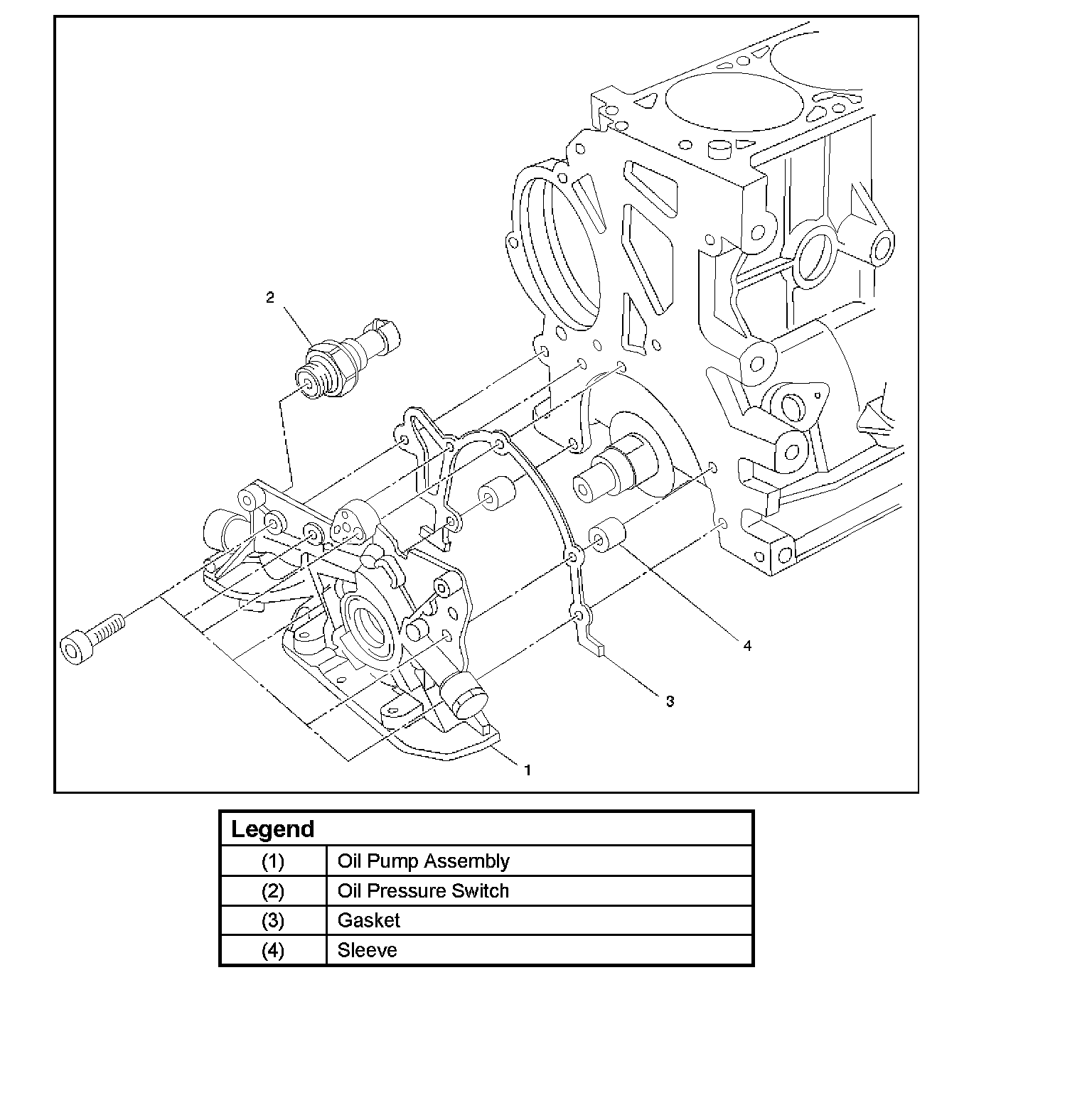 2

4

3

1

| Legend | |
|---|---|
| (1) | Oil Pump Assembly |
| (2) | Oil Pressure Switch |
| (3) | Gasket |
| (4) | Sleeve |