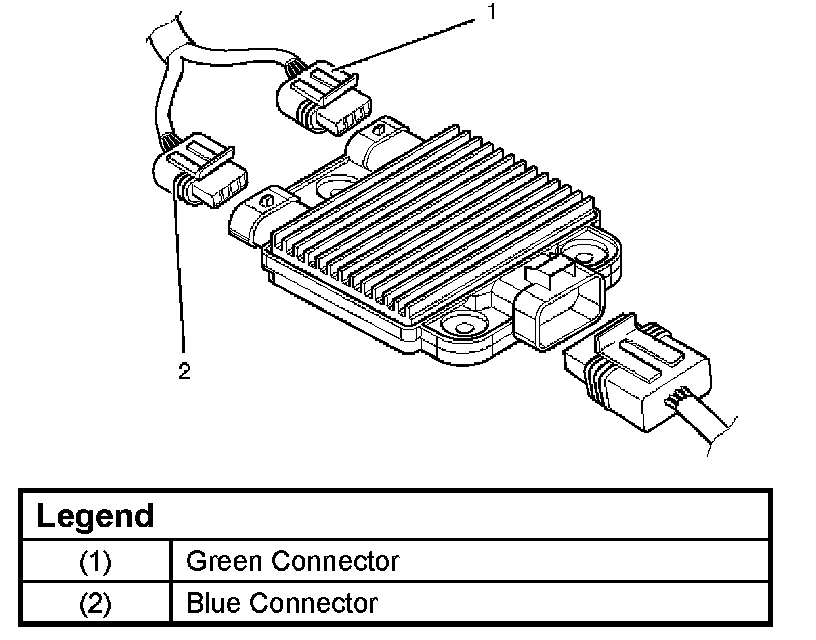 1

2

| Legend | |
|---|---|
| (1) | Green Connector |
| (2) | Blue Connector |