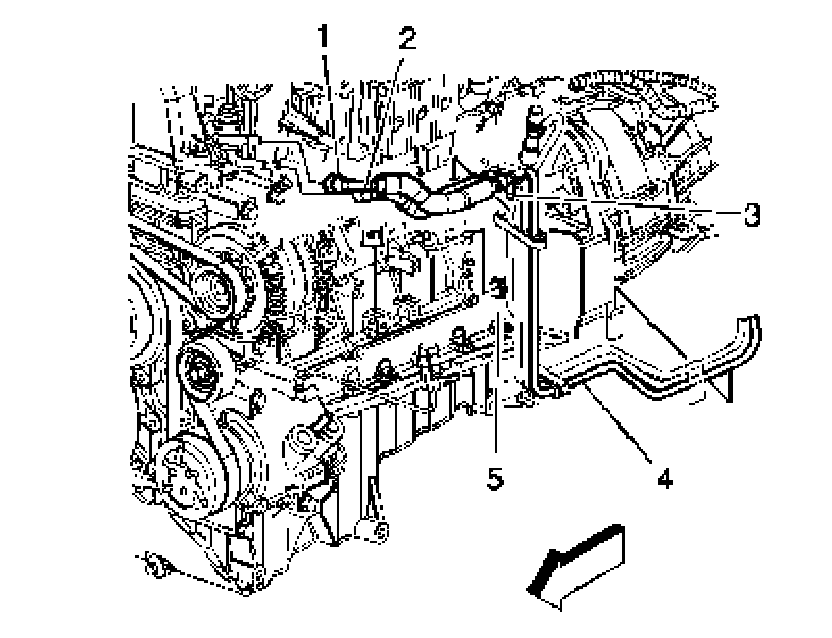 1
2
3
5
4