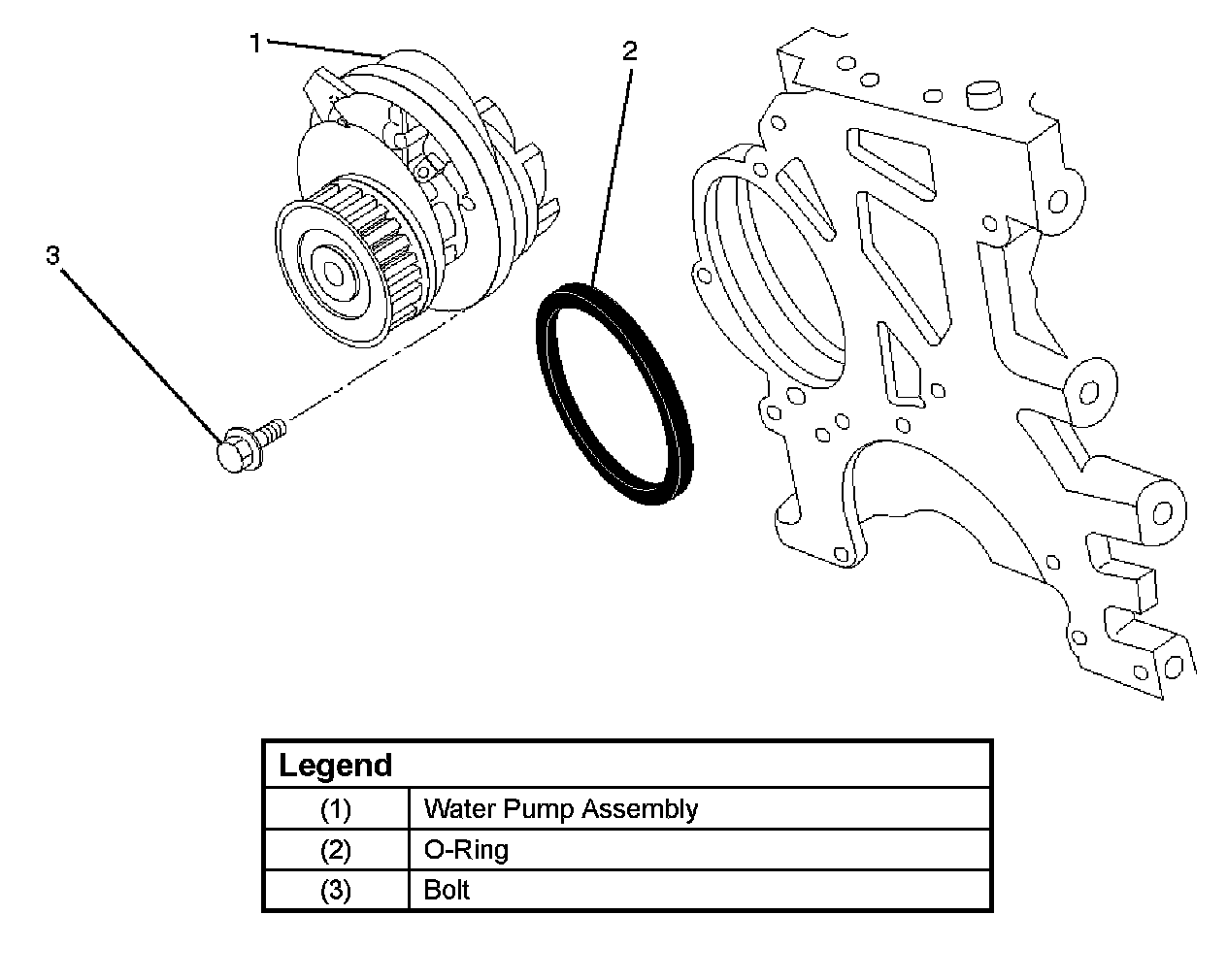 1

2

3

| Legend | |
|---|---|
| (1) | Water Pump Assembly |
| (2) | O-Ring |
| (3) | Bolt |