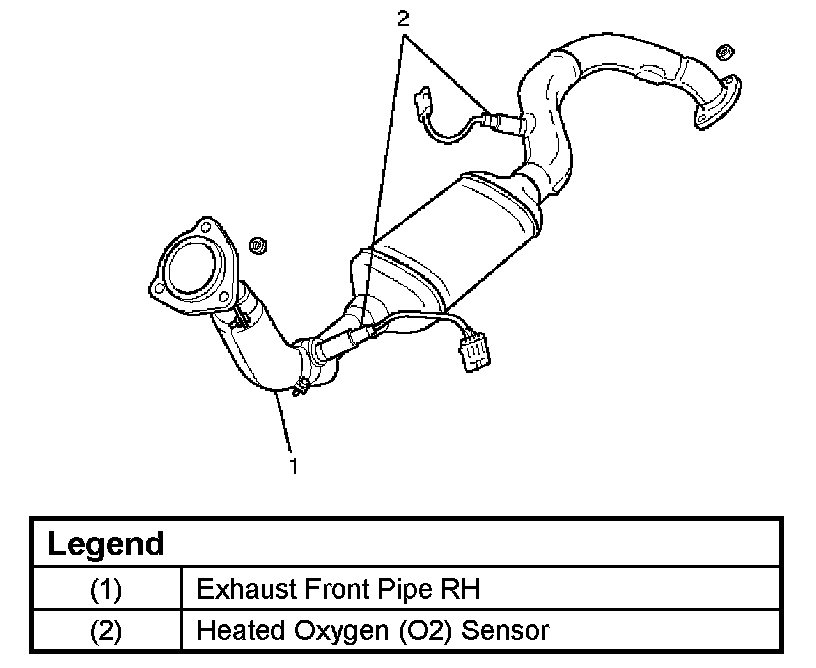 2

1

| Legend | |
|---|---|
| (1) | Exhaust Front Pipe RH |
| (2) | Heated Oxygen (O2) Sensor |