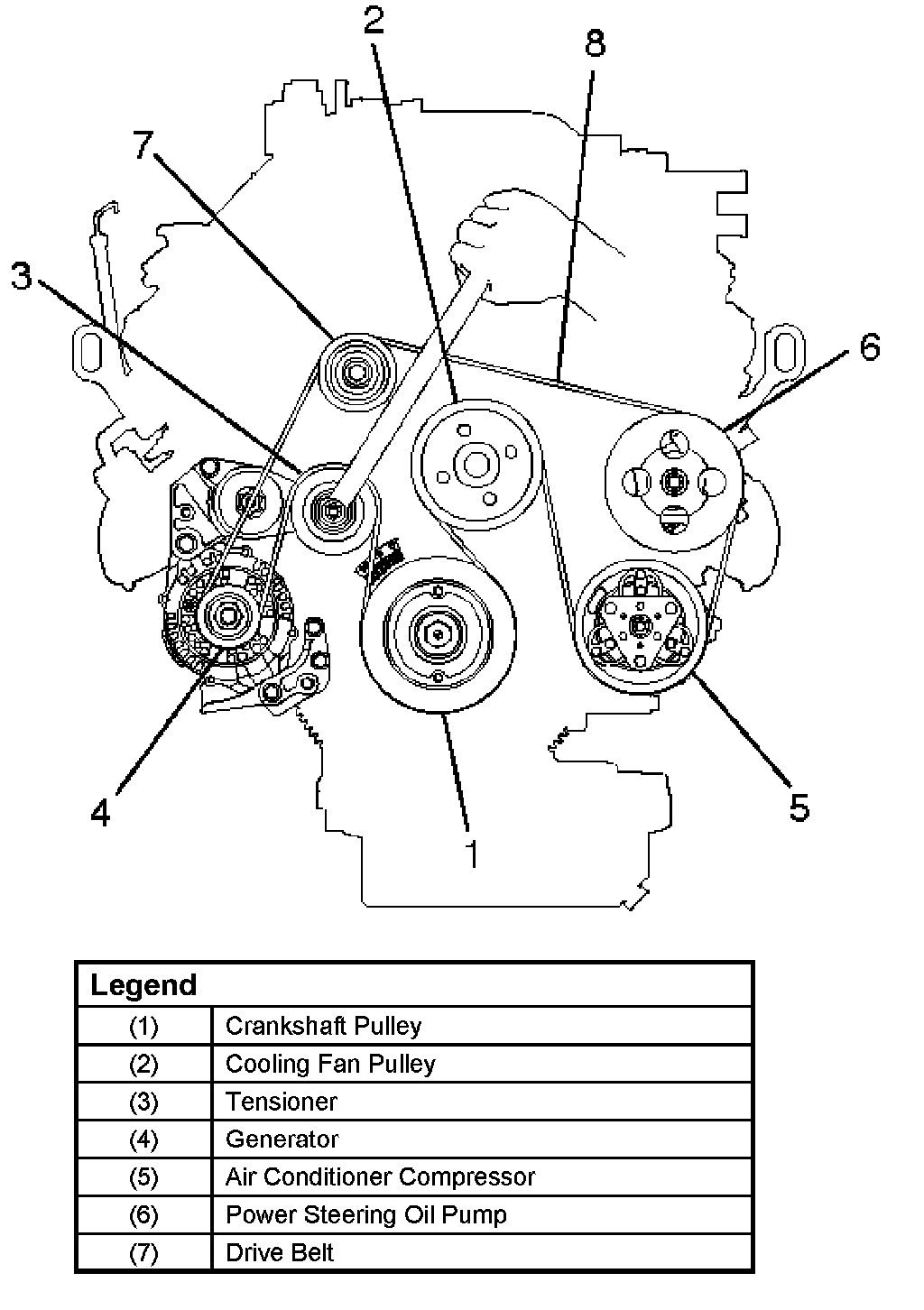 2
8
7
3
6
4
1
5

| Legend | |
|---|---|
| (1) | Crankshaft Pulley |
| (2) | Cooling Fan Pulley |
| (3) | Tensioner |
| (4) | Generator |
| (5) | Air Conditioner Compressor |
| (6) | Power Steering Oil Pump |
| (7) | Drive Belt |