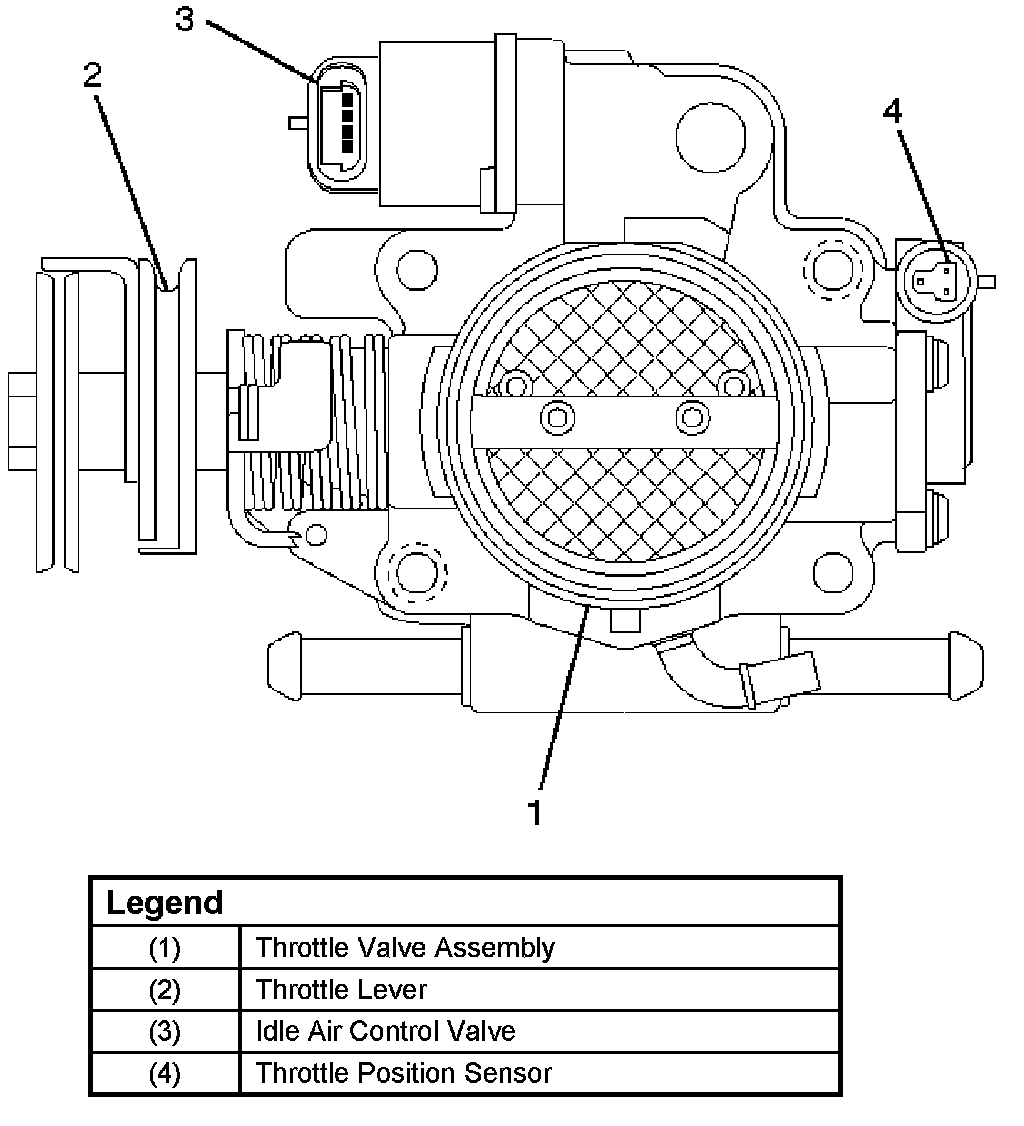 3

2

4

1

| Legend | |
|---|---|
| (1) | Throttle Valve Assembly |
| (2) | Throttle Lever |
| (3) | Idle Air Control Valve |
| (4) | Throttle Position Sensor |