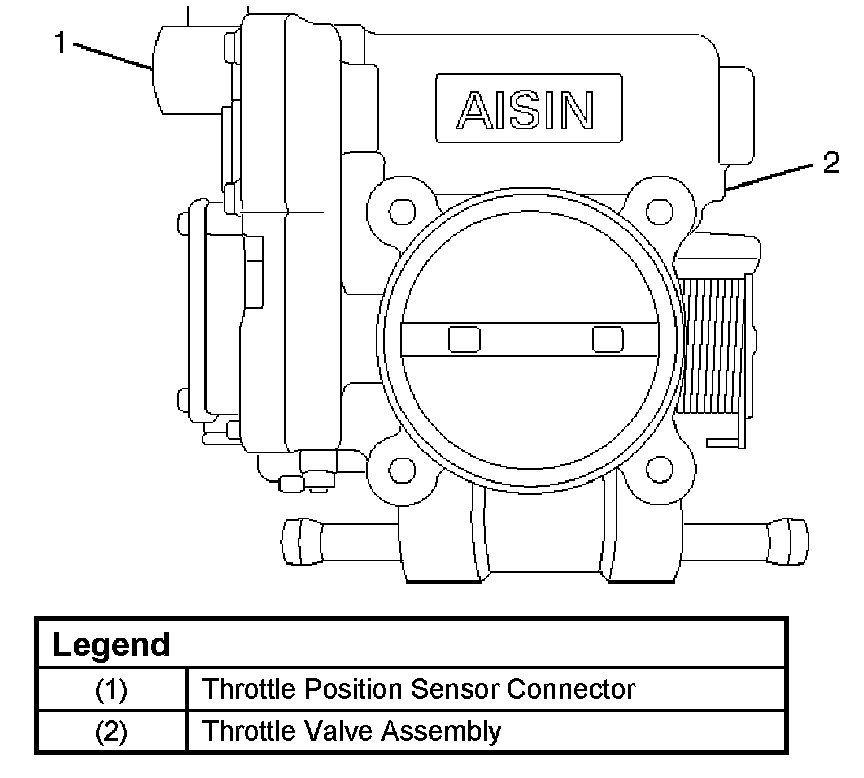 1

AISIN

2

| Legend | |
|---|---|
| (1) | Throttle Position Sensor Connector |
| (2) | Throttle Valve Assembly |