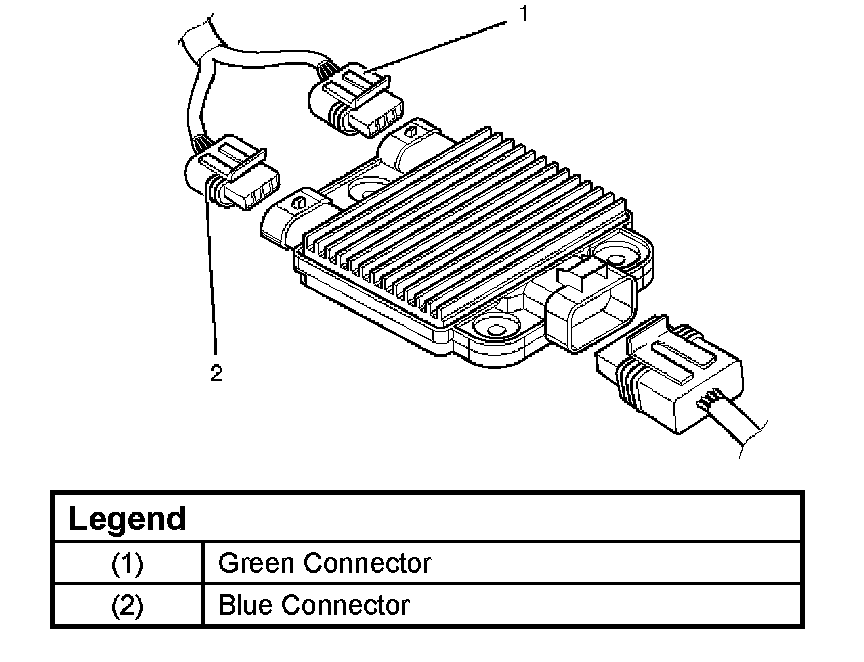 1

2

| Legend | |
|---|---|
| (1) | Green Connector |
| (2) | Blue Connector |