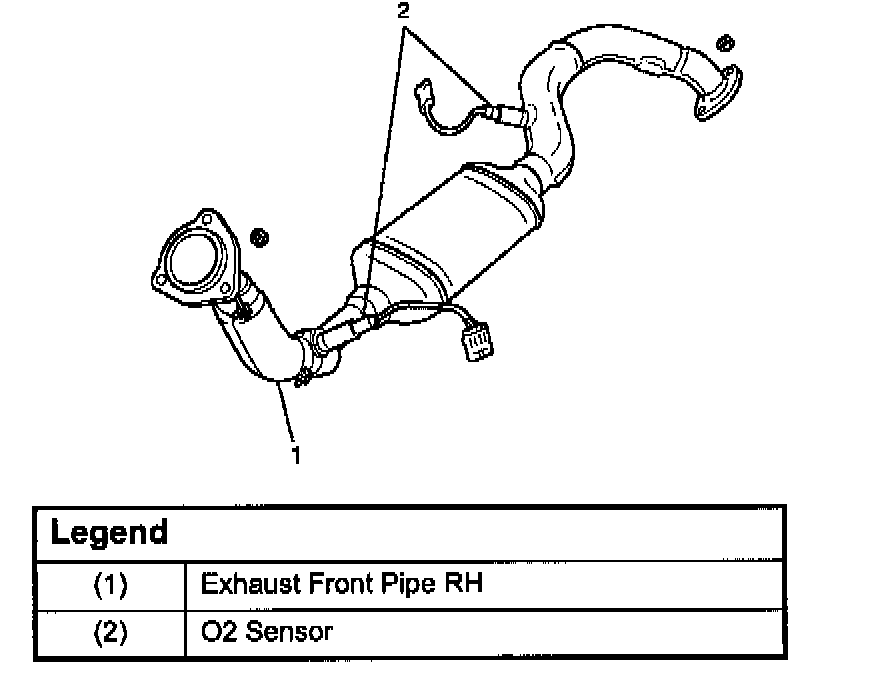 2

1

| Legend | |
|---|---|
| (1) | Exhaust Front Pipe RH |
| (2) | O2 Sensor |