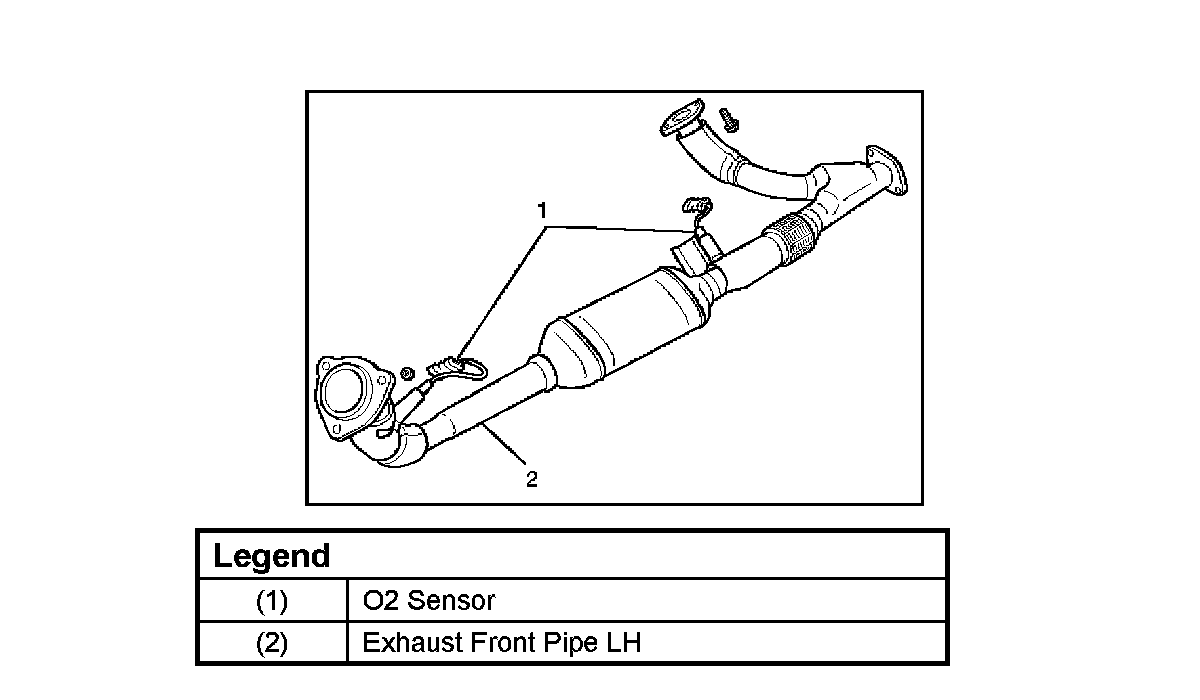 1

2

| Legend | |
|---|---|
| (1) | O2 Sensor |
| (2) | Exhaust Front Pipe LH |