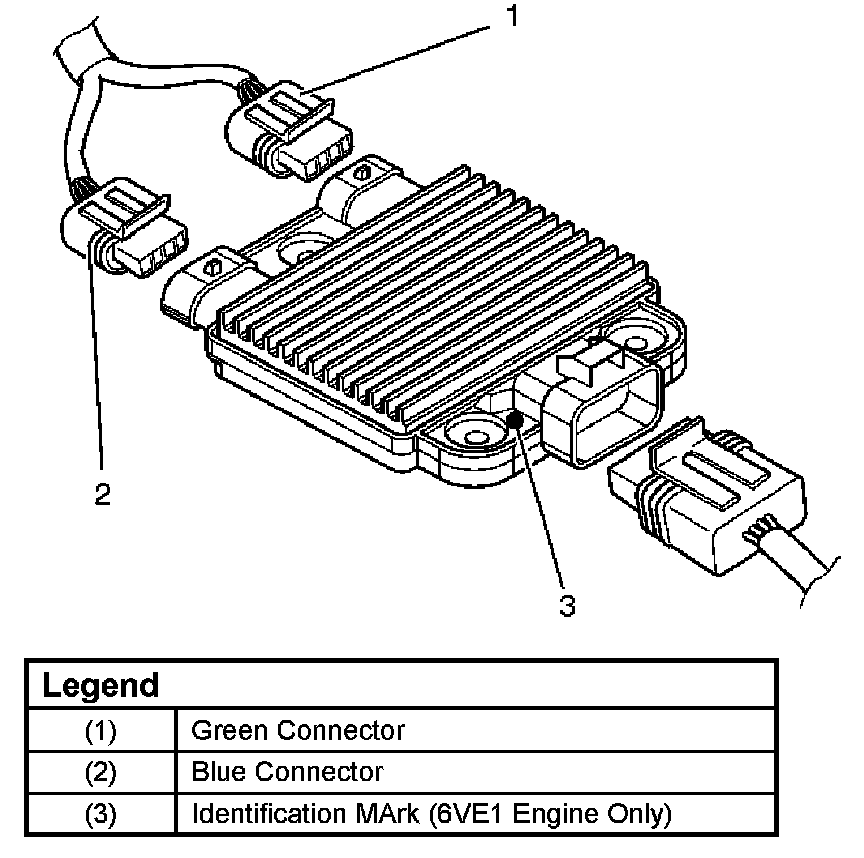 1

2

3

| Legend | |
|---|---|
| (1) | Green Connector |
| (2) | Blue Connector |
| (3) | Identification MArk (6VE1 Engine Only) |