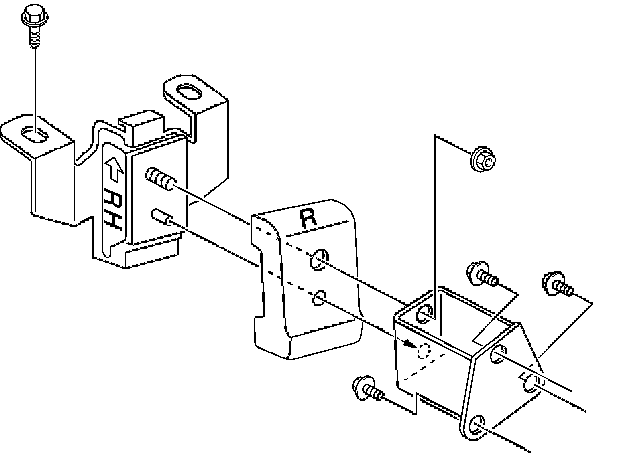 RH
R