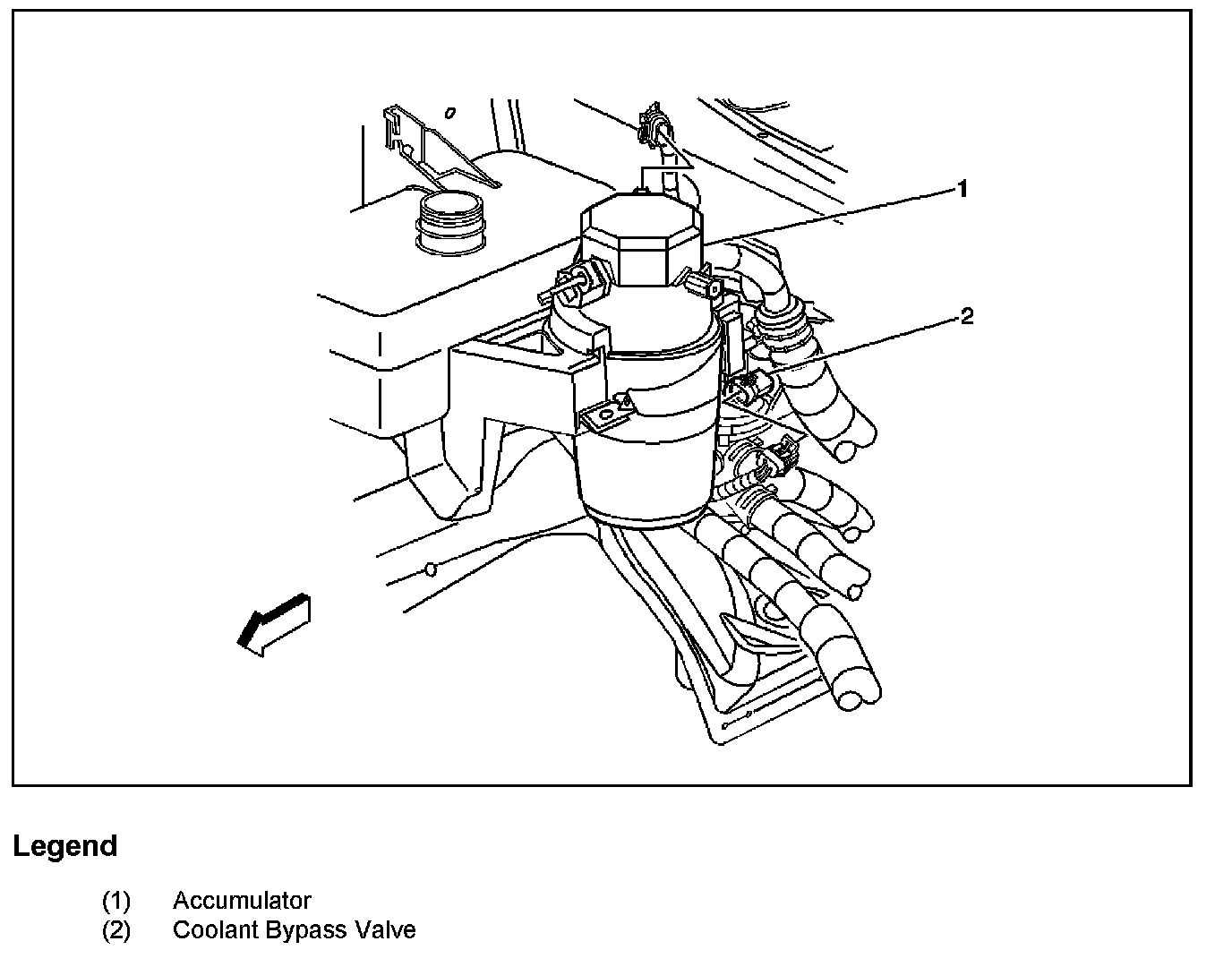 1

2

Legend

(1) Accumulator
(2) Coolant Bypass Valve