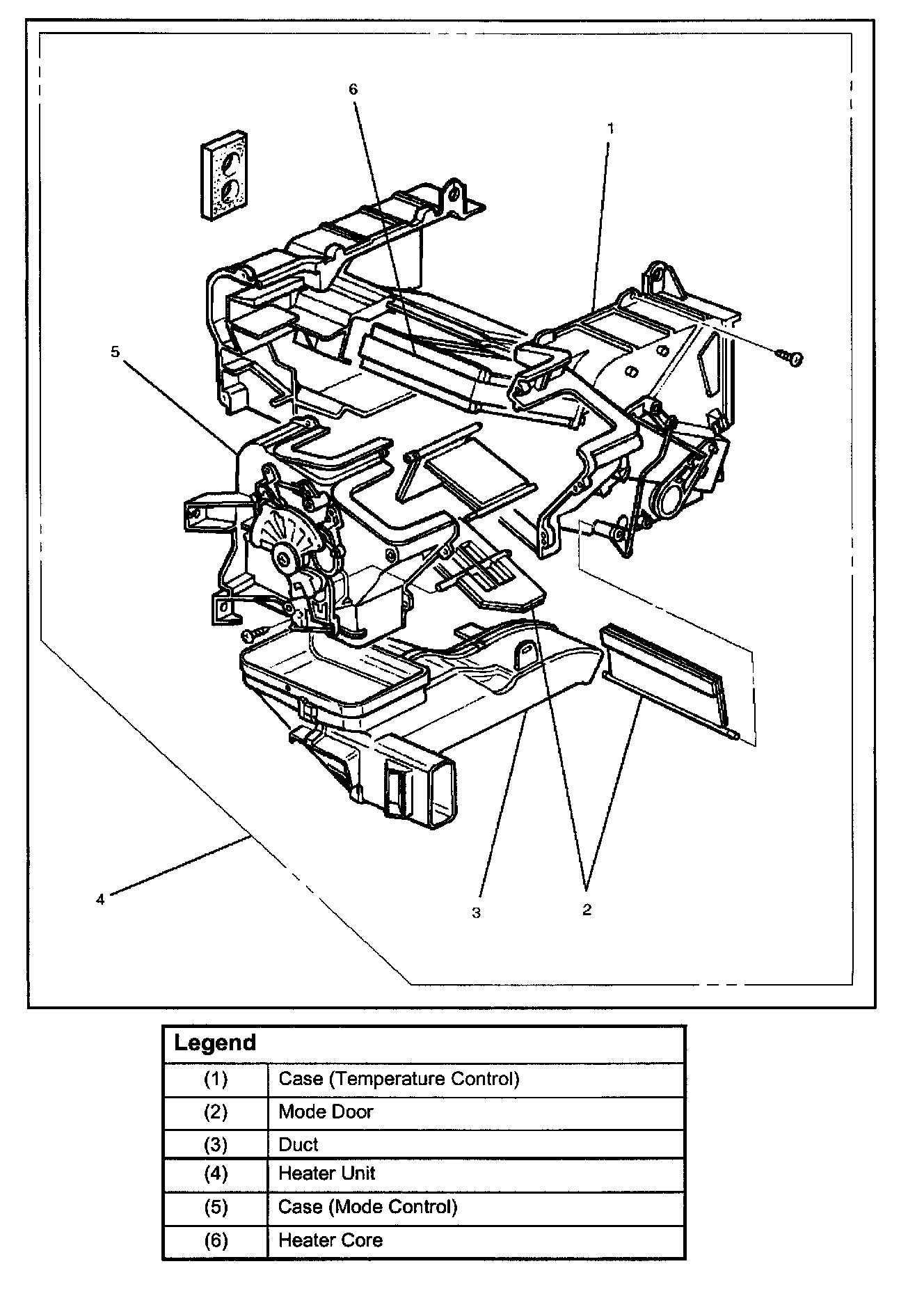 6

1

5

4

3

2

| Legend | |
|---|---|
| (1) | Case (Temperature Control) |
| (2) | Mode Door |
| (3) | Duct |
| (4) | Heater Unit |
| (5) | Case (Mode Control) |
| (6) | Heater Core |