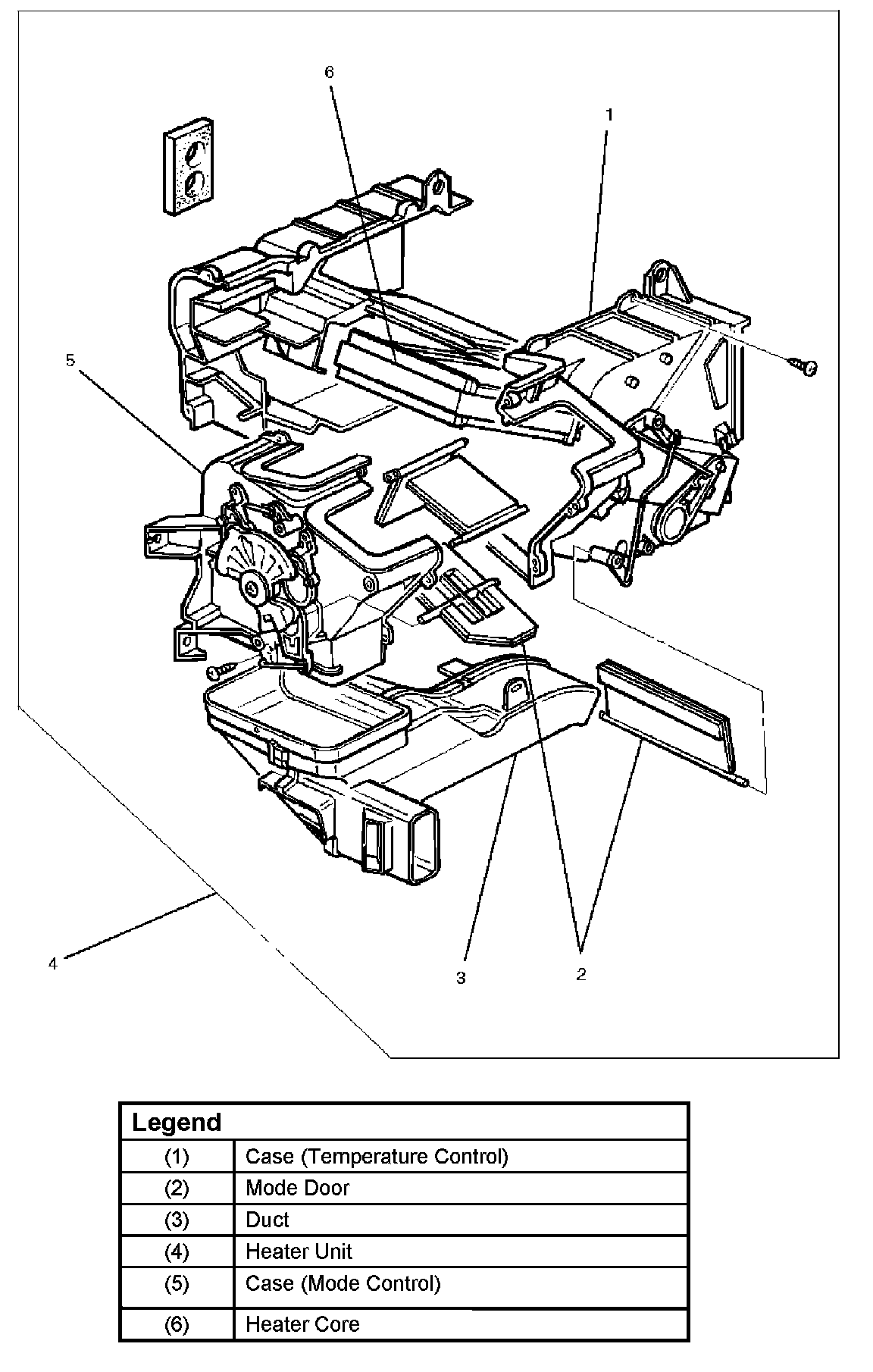 6

1

5

4

3

2

| Legend | |
|---|---|
| (1) | Case (Temperature Control) |
| (2) | Mode Door |
| (3) | Duct |
| (4) | Heater Unit |
| (5) | Case (Mode Control) |
| (6) | Heater Core |