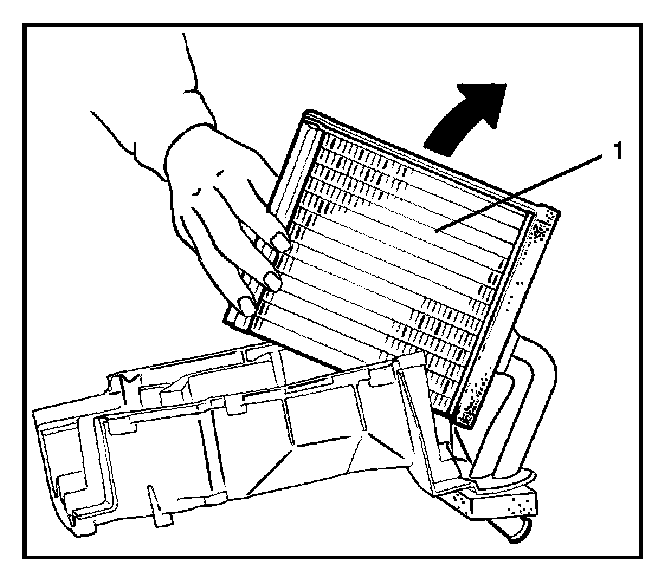 1