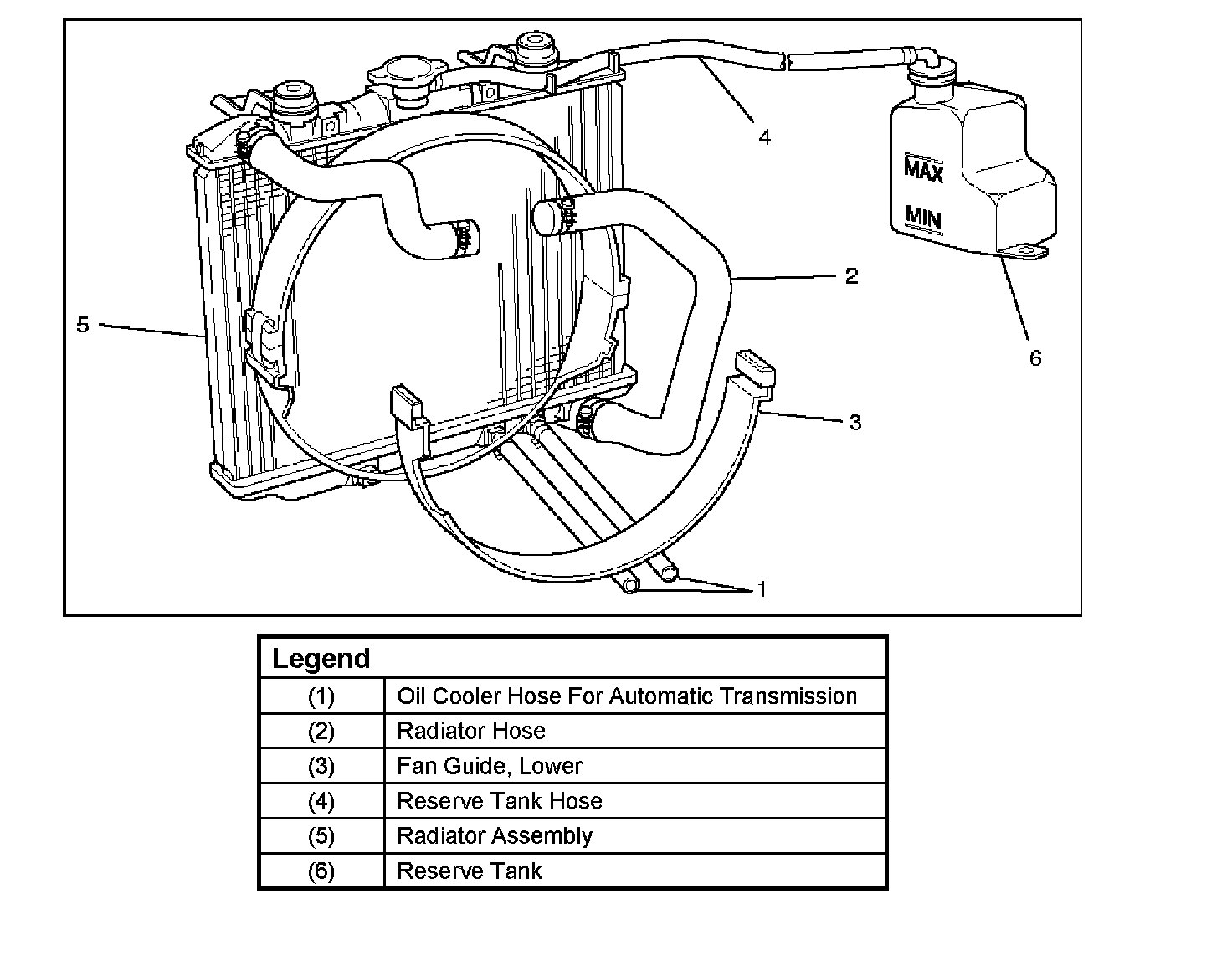 4

MAX

MIN

2

5

6

3

1

| Legend | |
|---|---|
| (1) | Oil Cooler Hose For Automatic Transmission |
| (2) | Radiator Hose |
| (3) | Fan Guide, Lower |
| (4) | Reserve Tank Hose |
| (5) | Radiator Assembly |
| (6) | Reserve Tank |